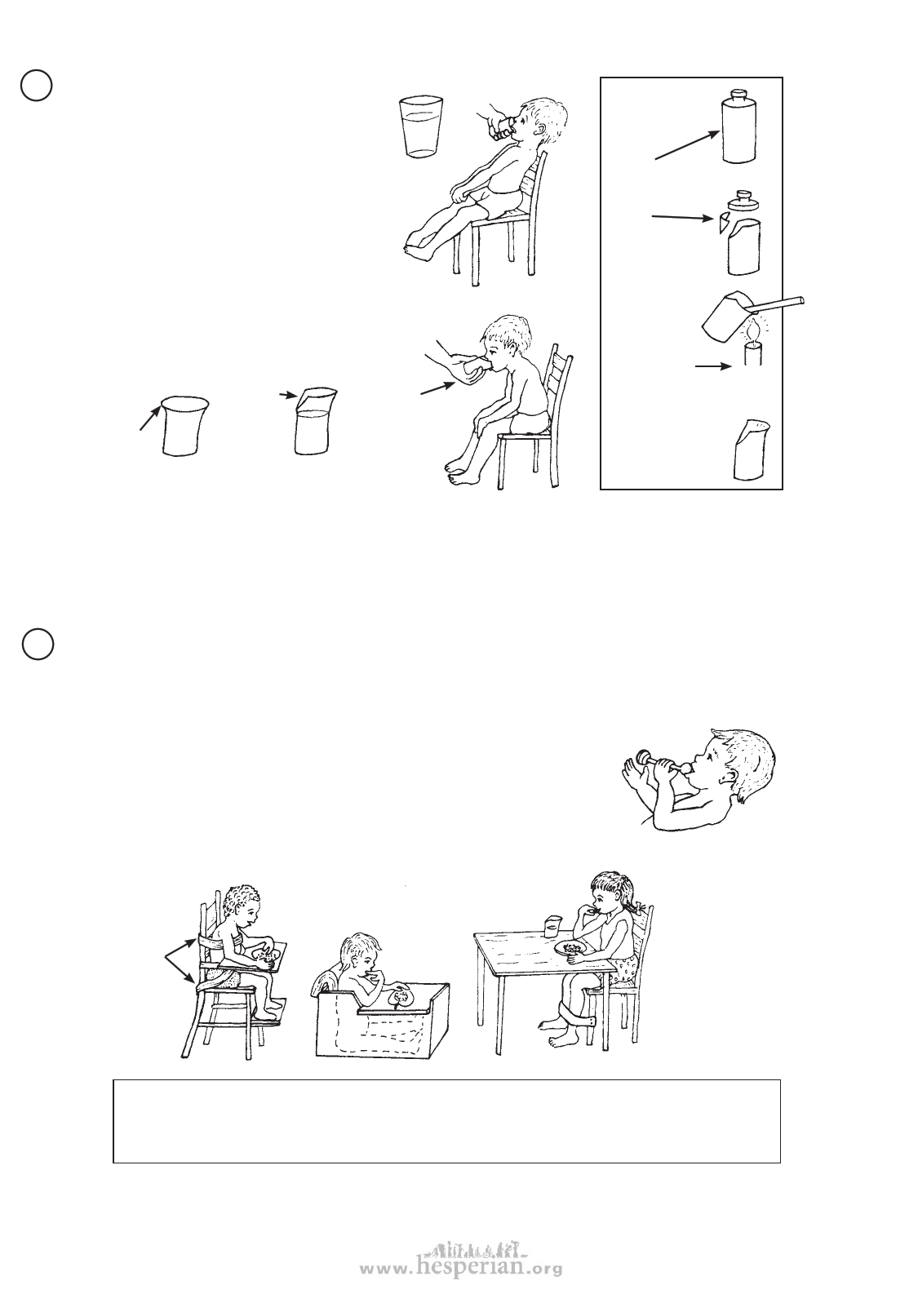 www.hesperian.org