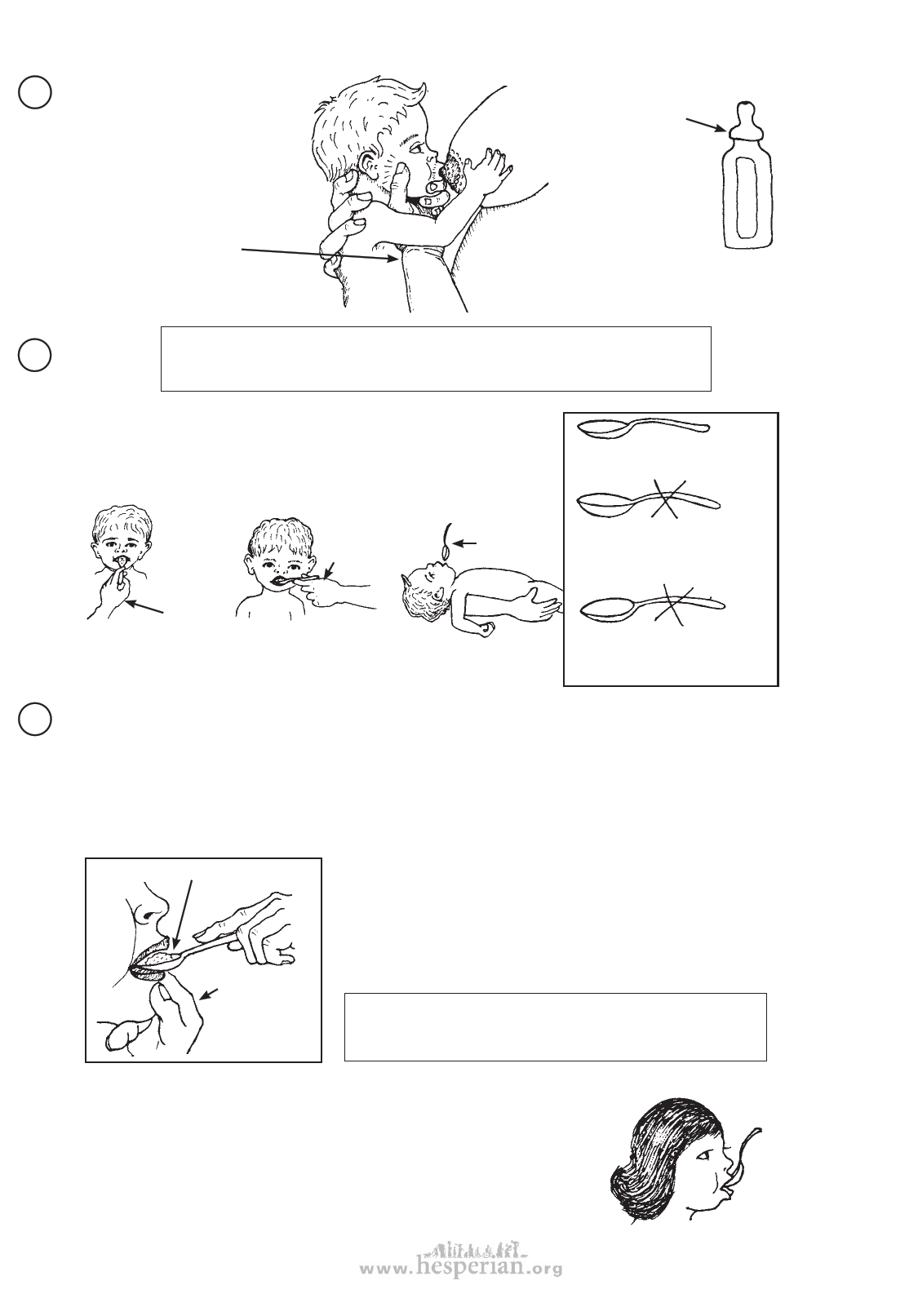 www.hesperian.org