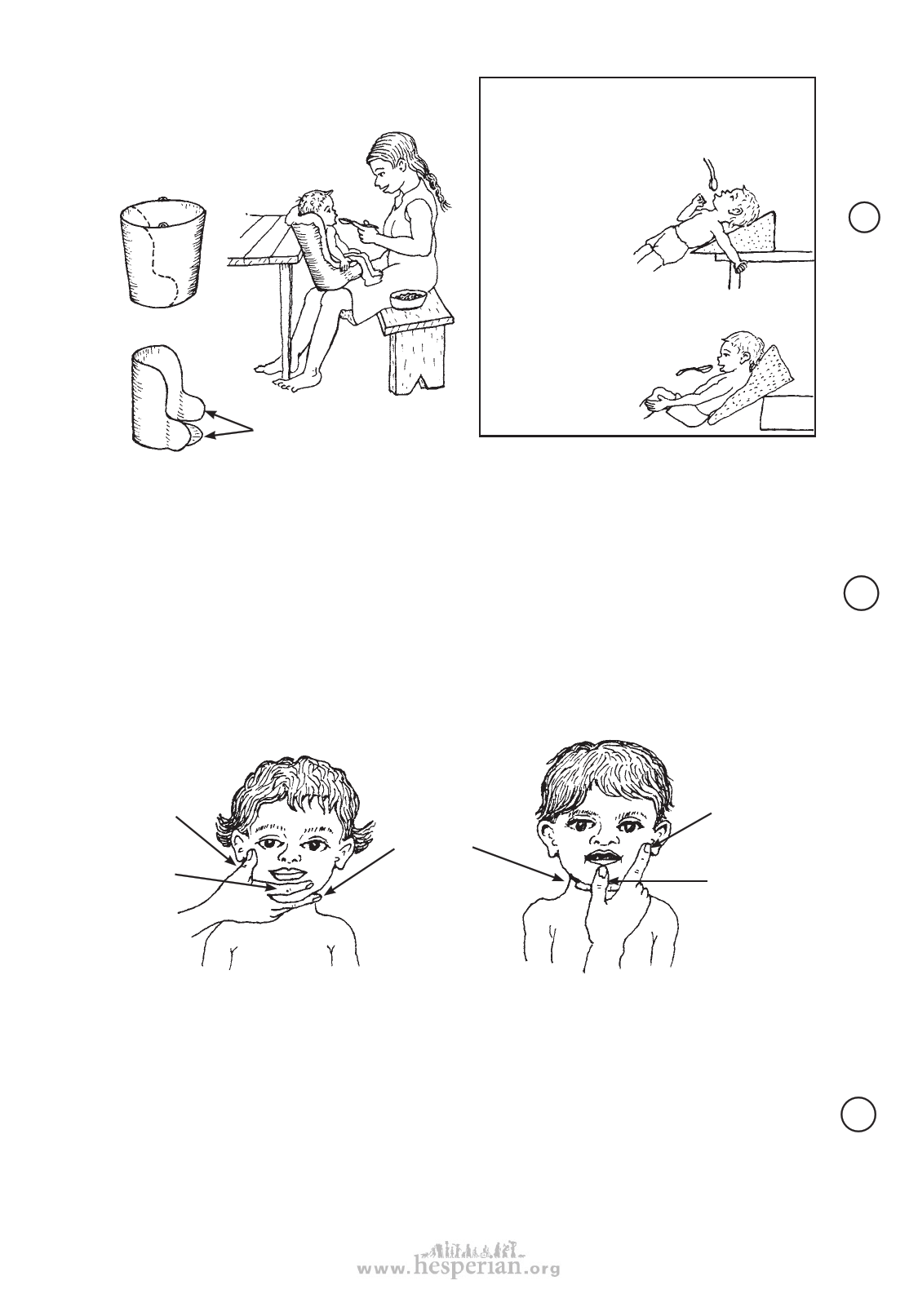 www.hesperian.org