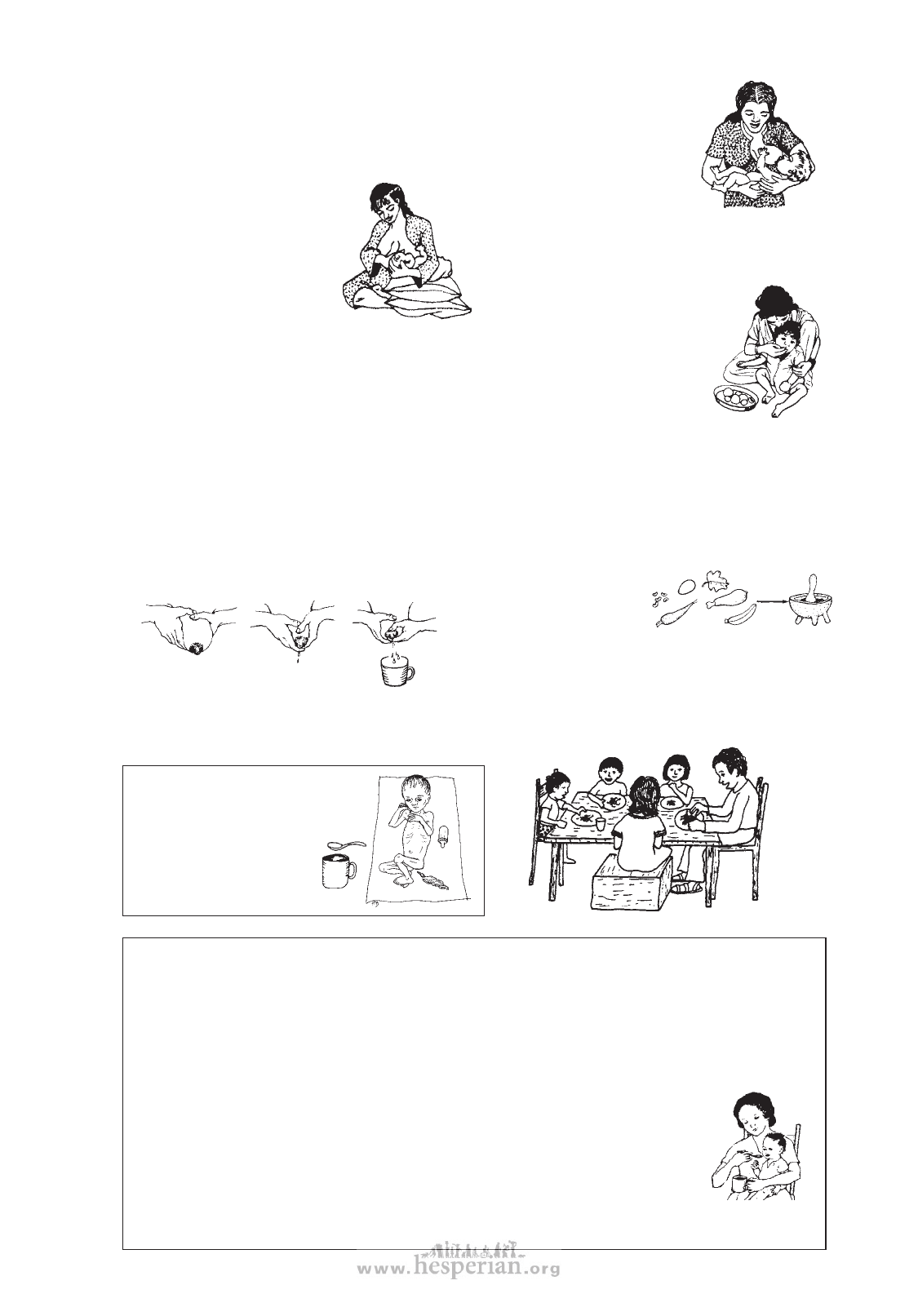 www.hesperian.org