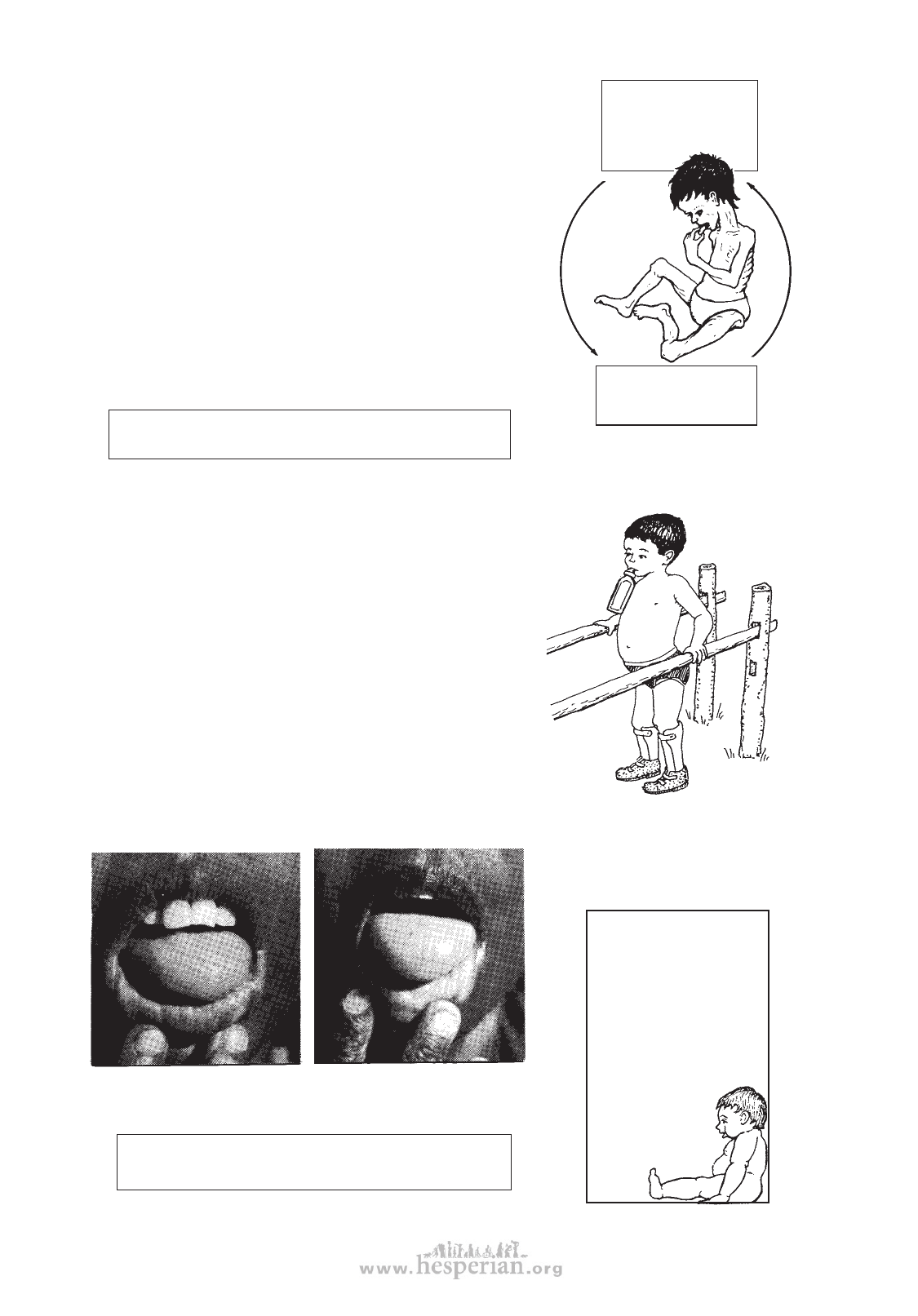 www.hesperian.org