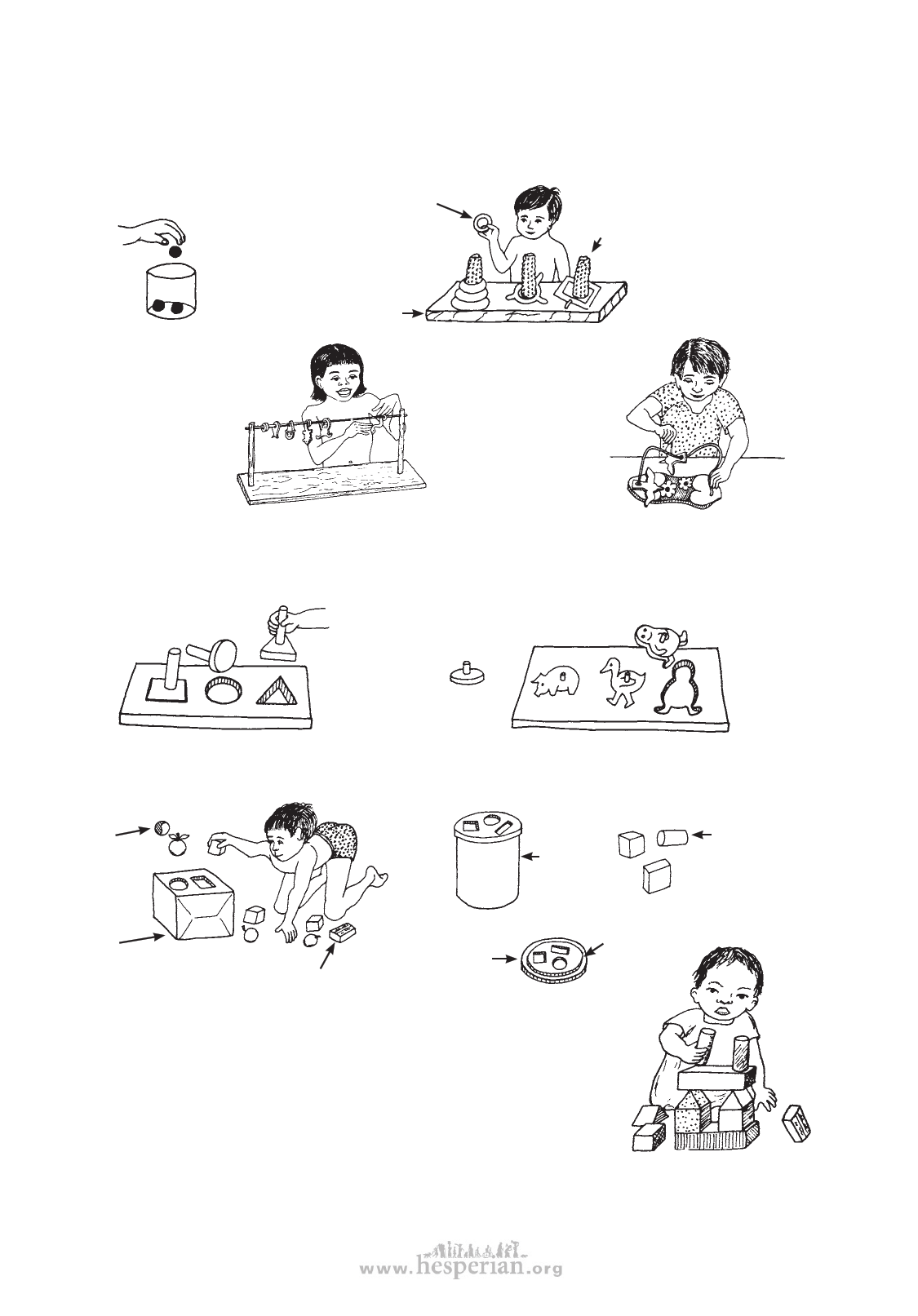 www.hesperian.org