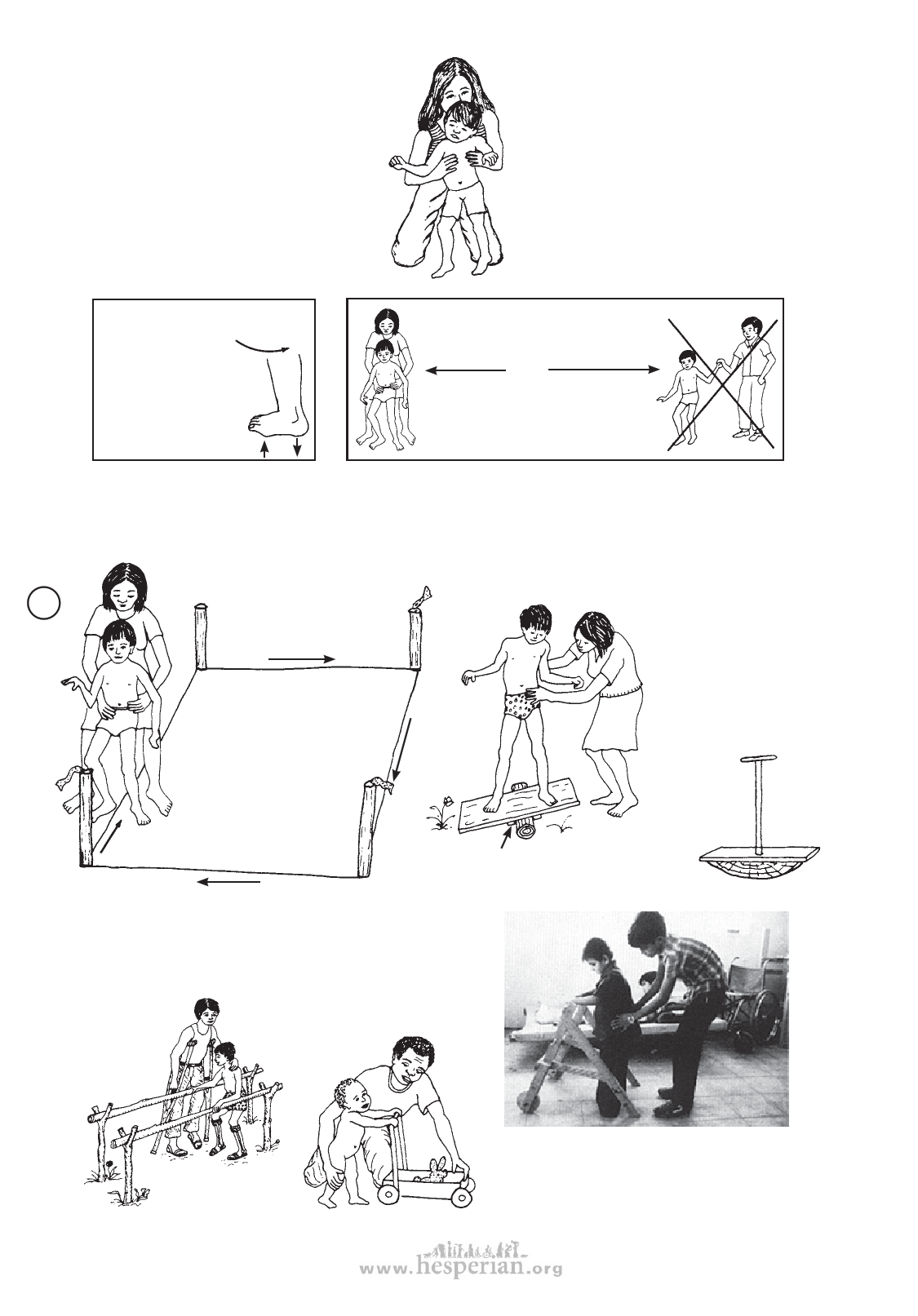 www.hesperian.org