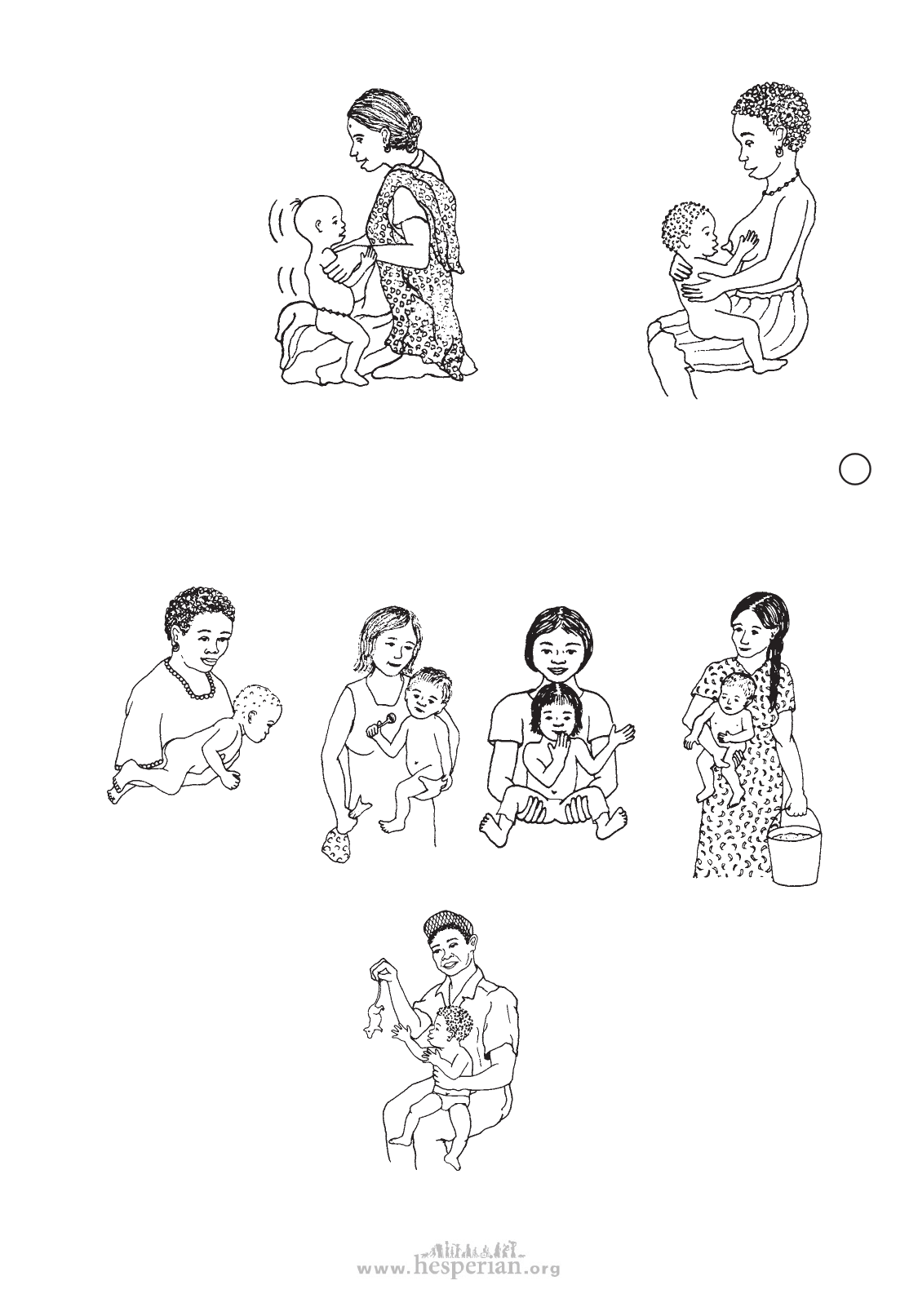 www.hesperian.org