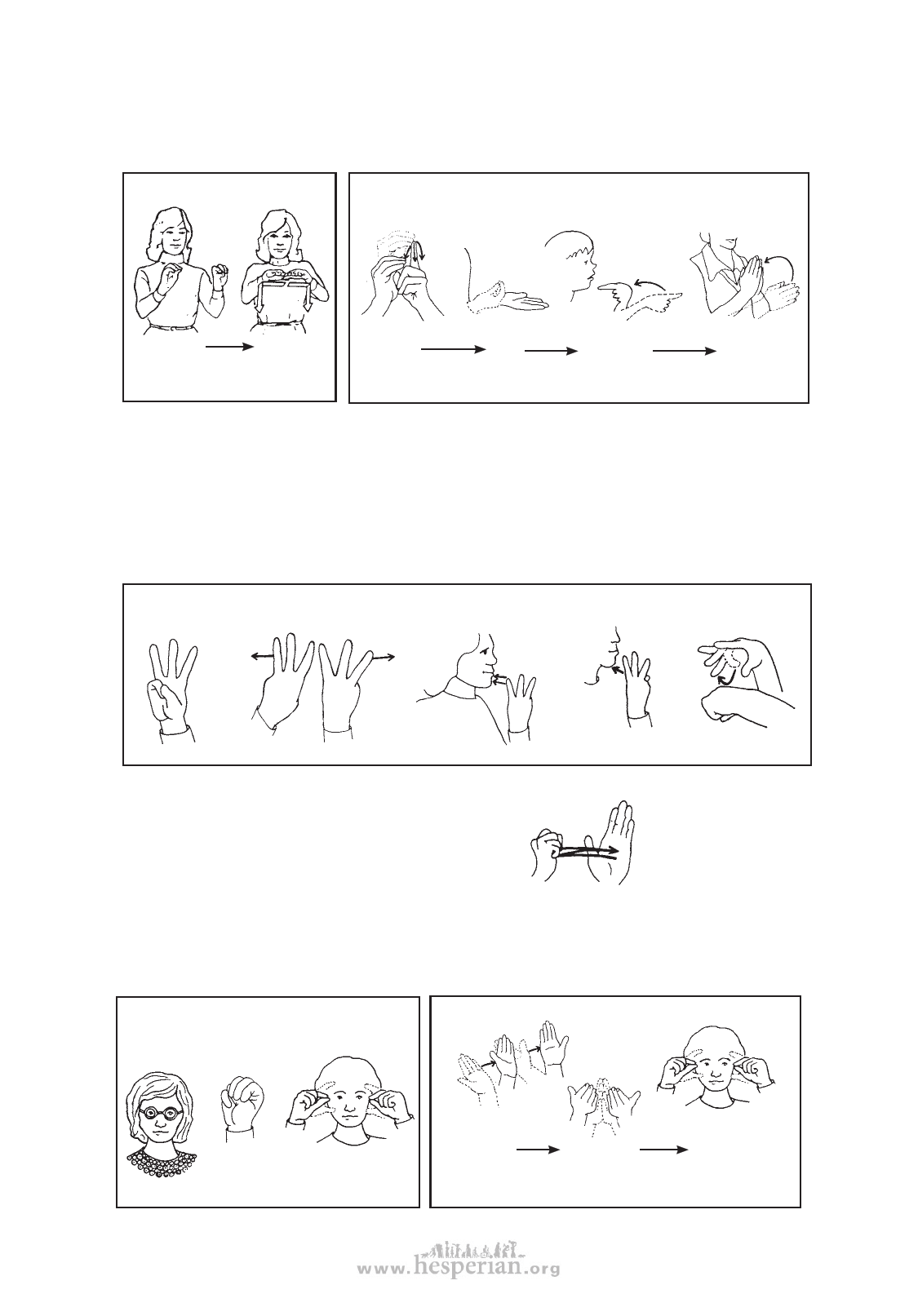 www.hesperian.org