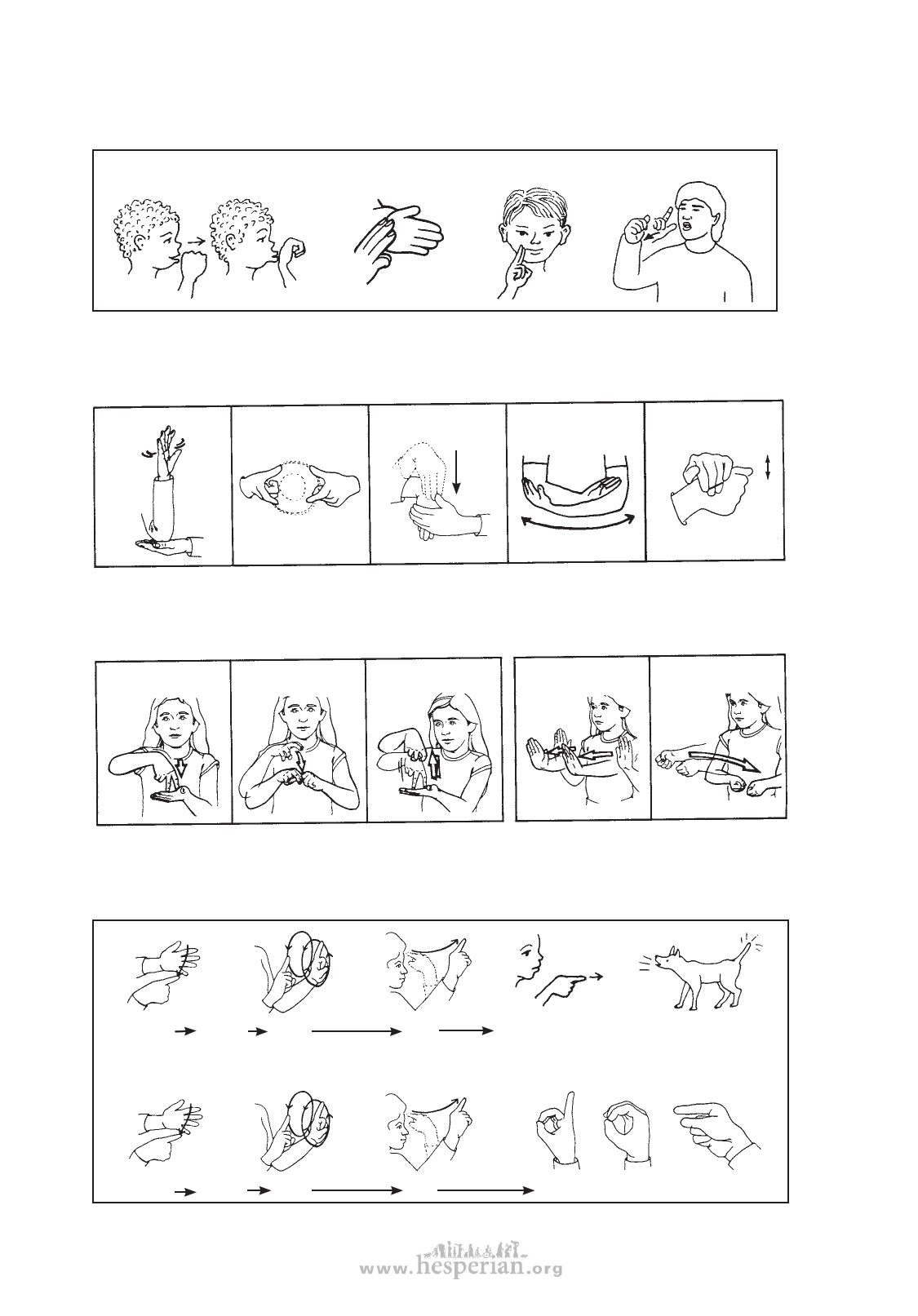 www.hesperian.org