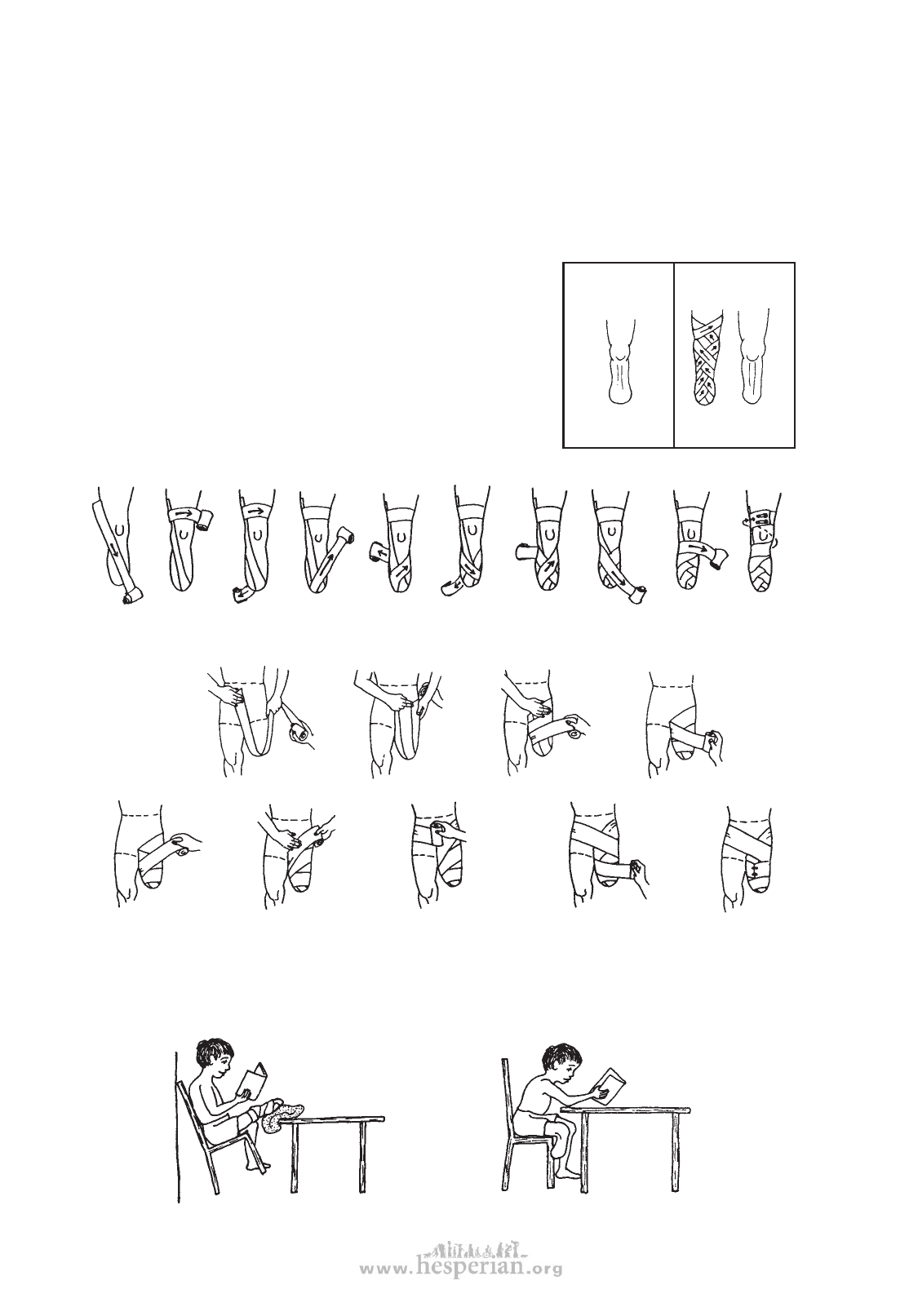 www.hesperian.org