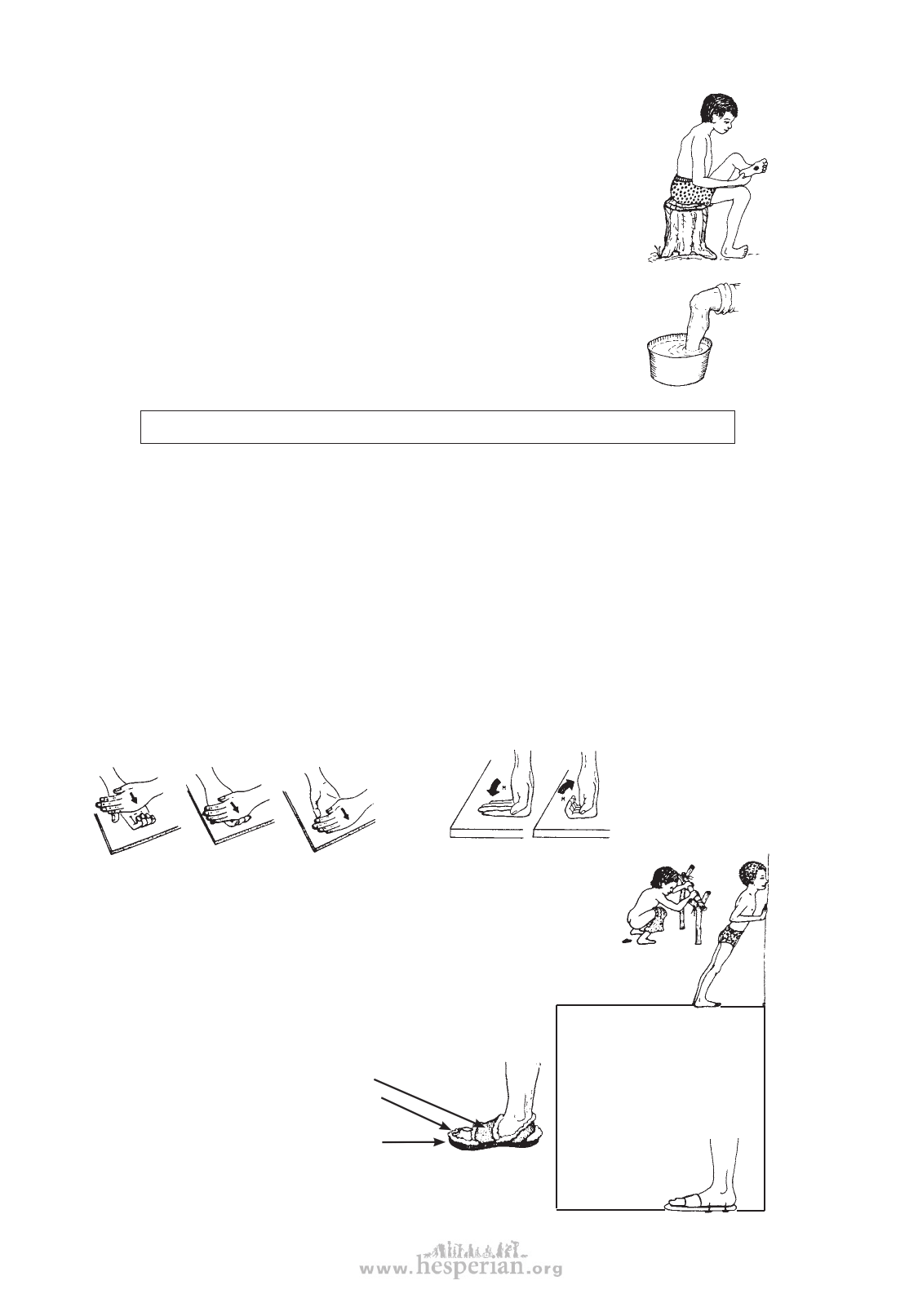 www.hesperian.org