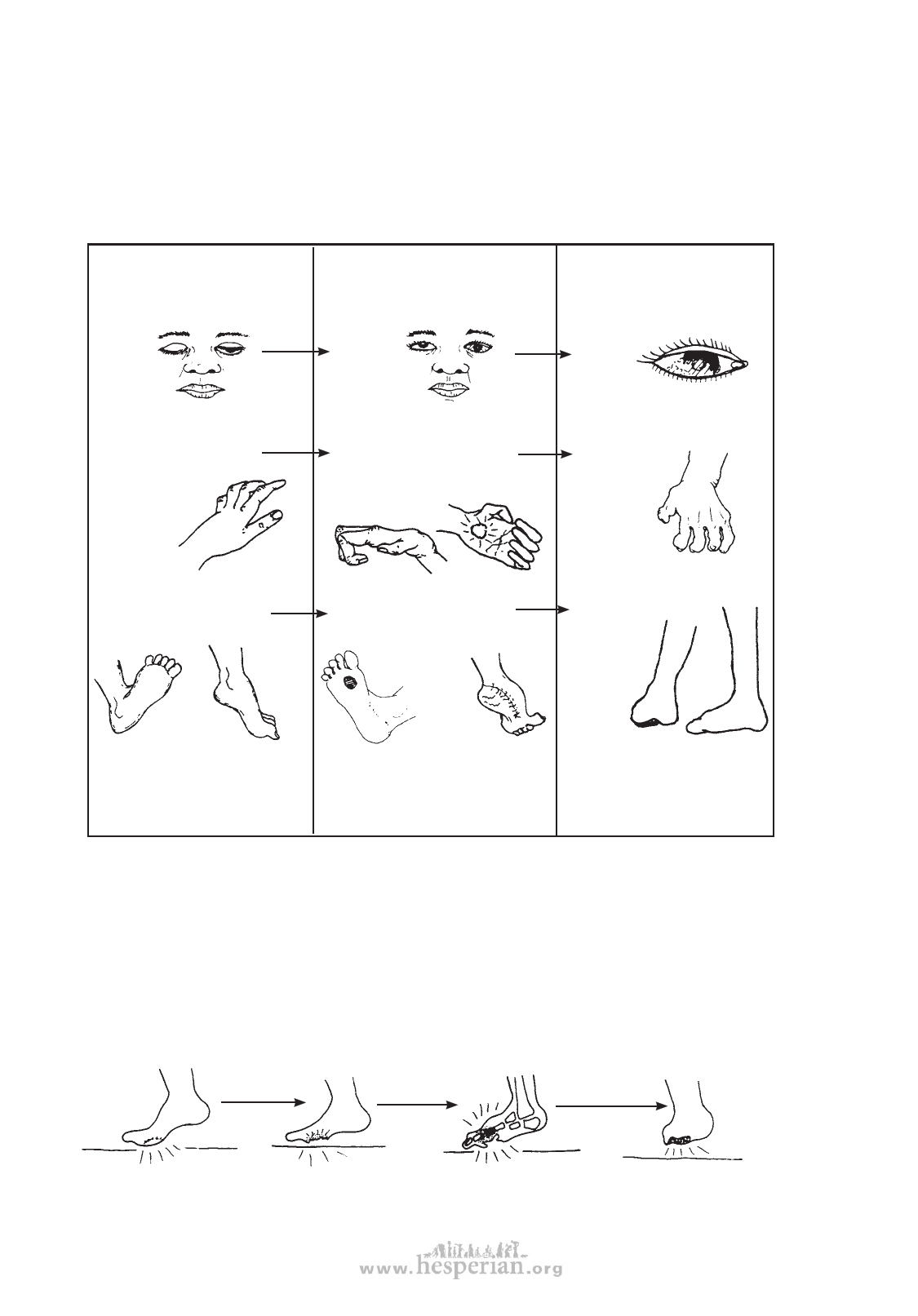 www.hesperian.org