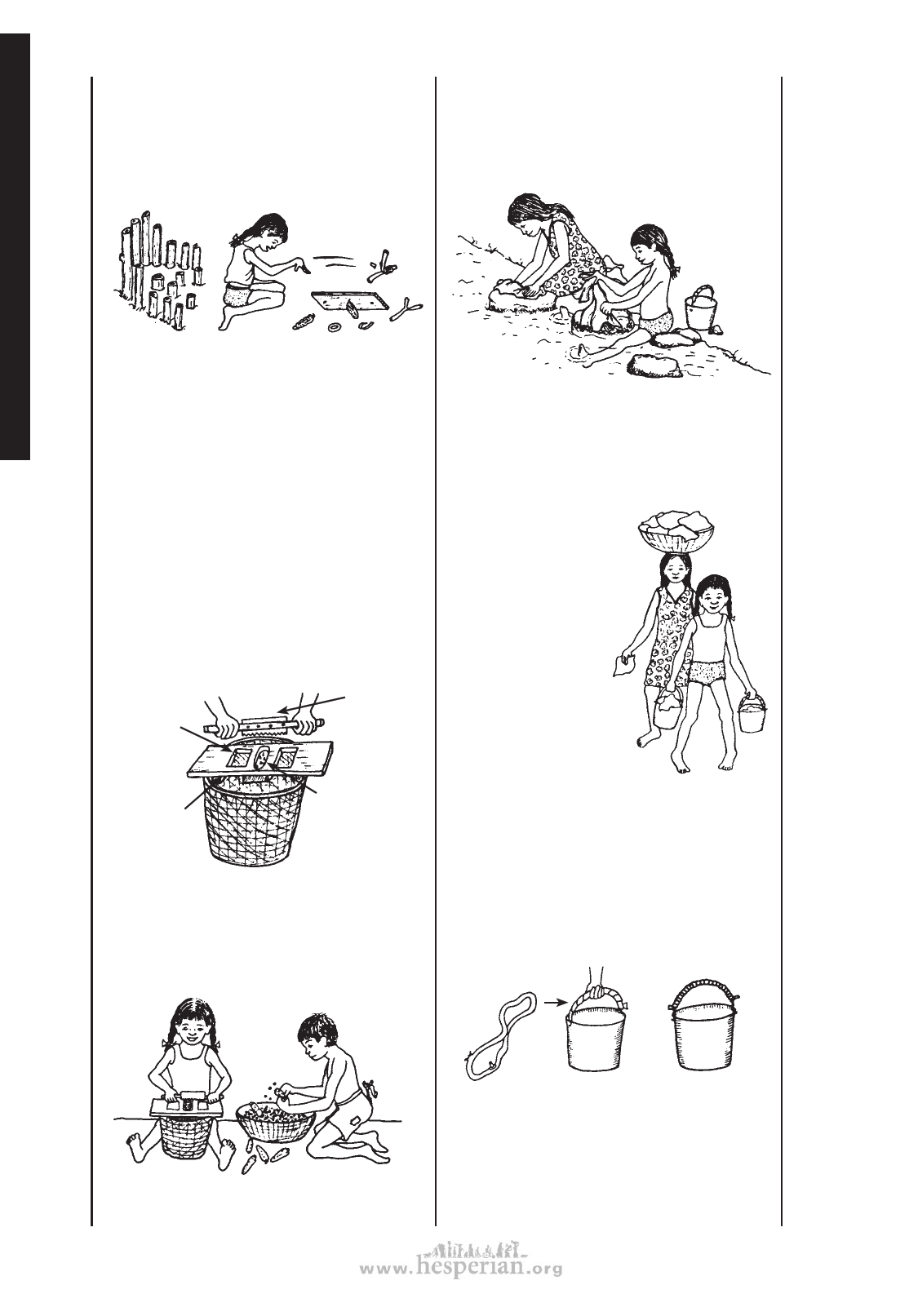 www.hesperian.org