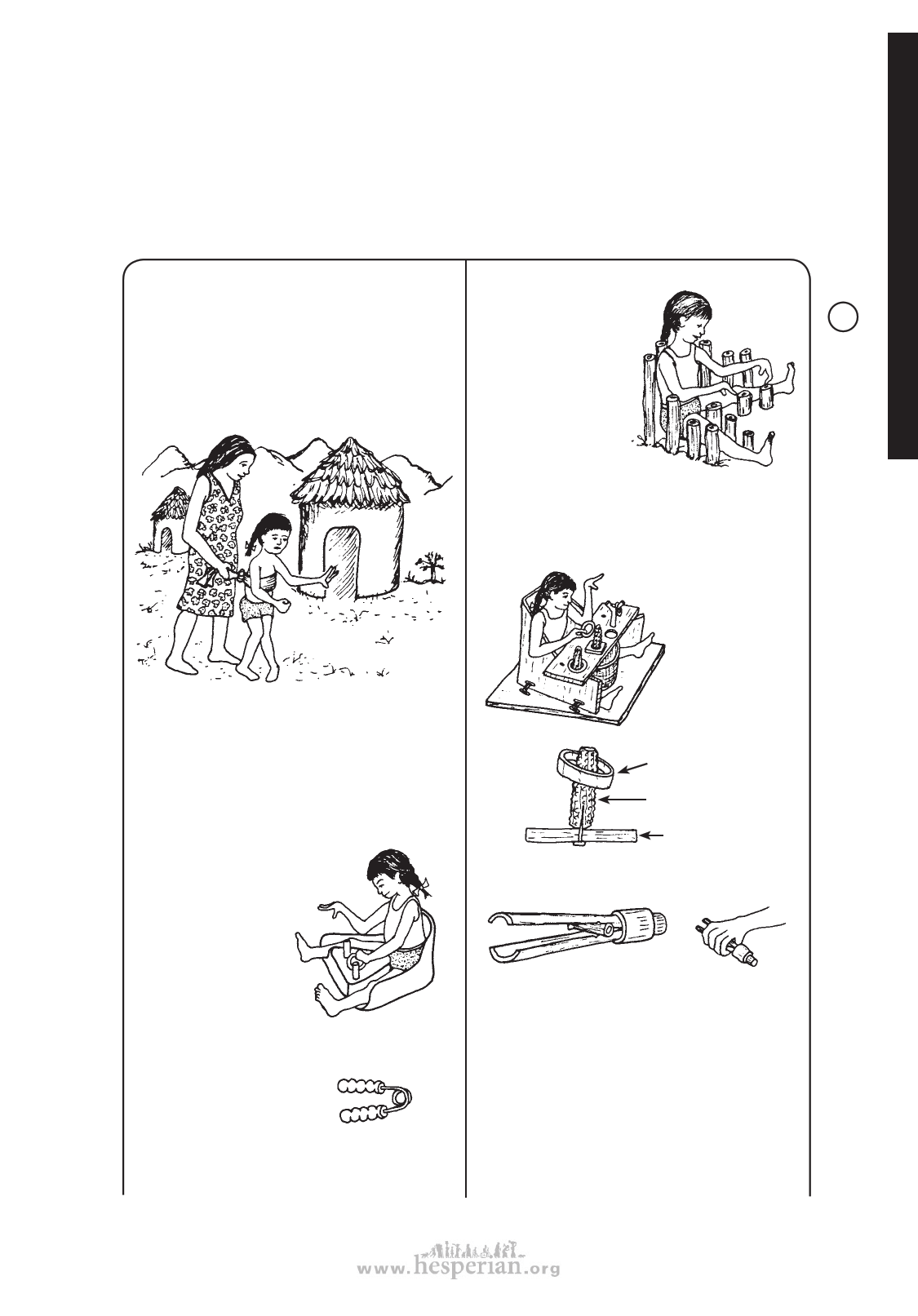 www.hesperian.org