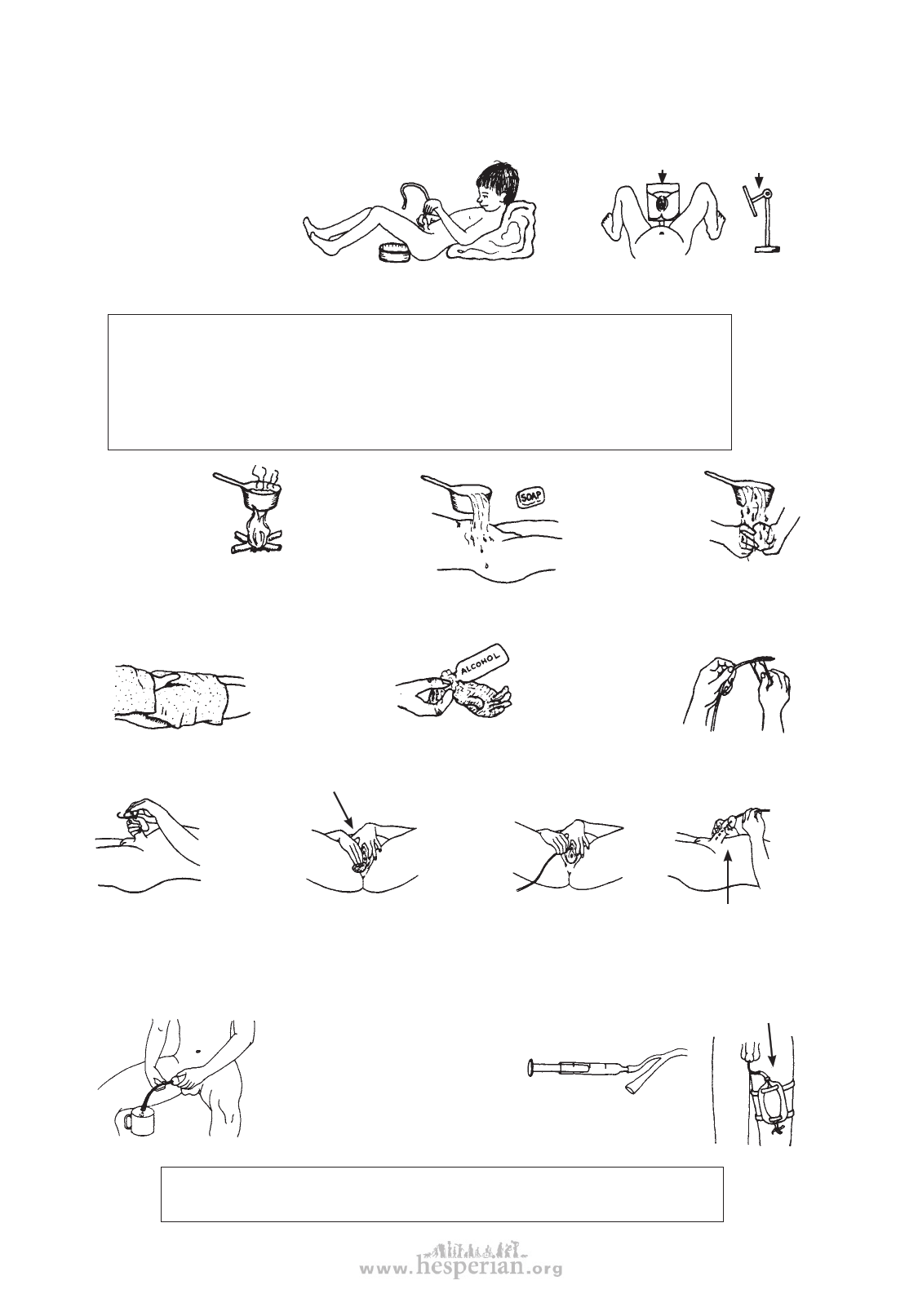 SOAP

ALCOHOL

www.hesperian.org