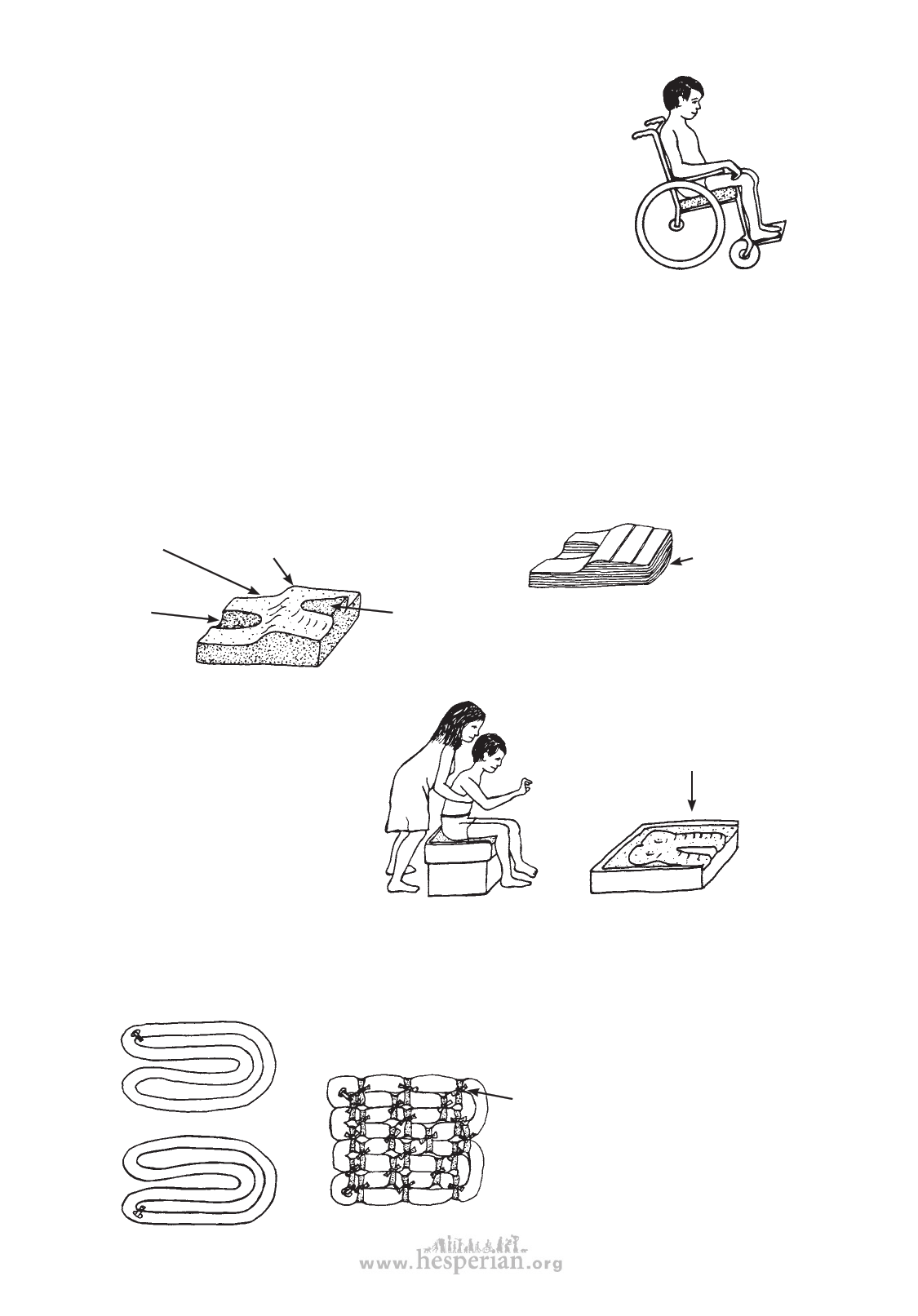 www.hesperian.org