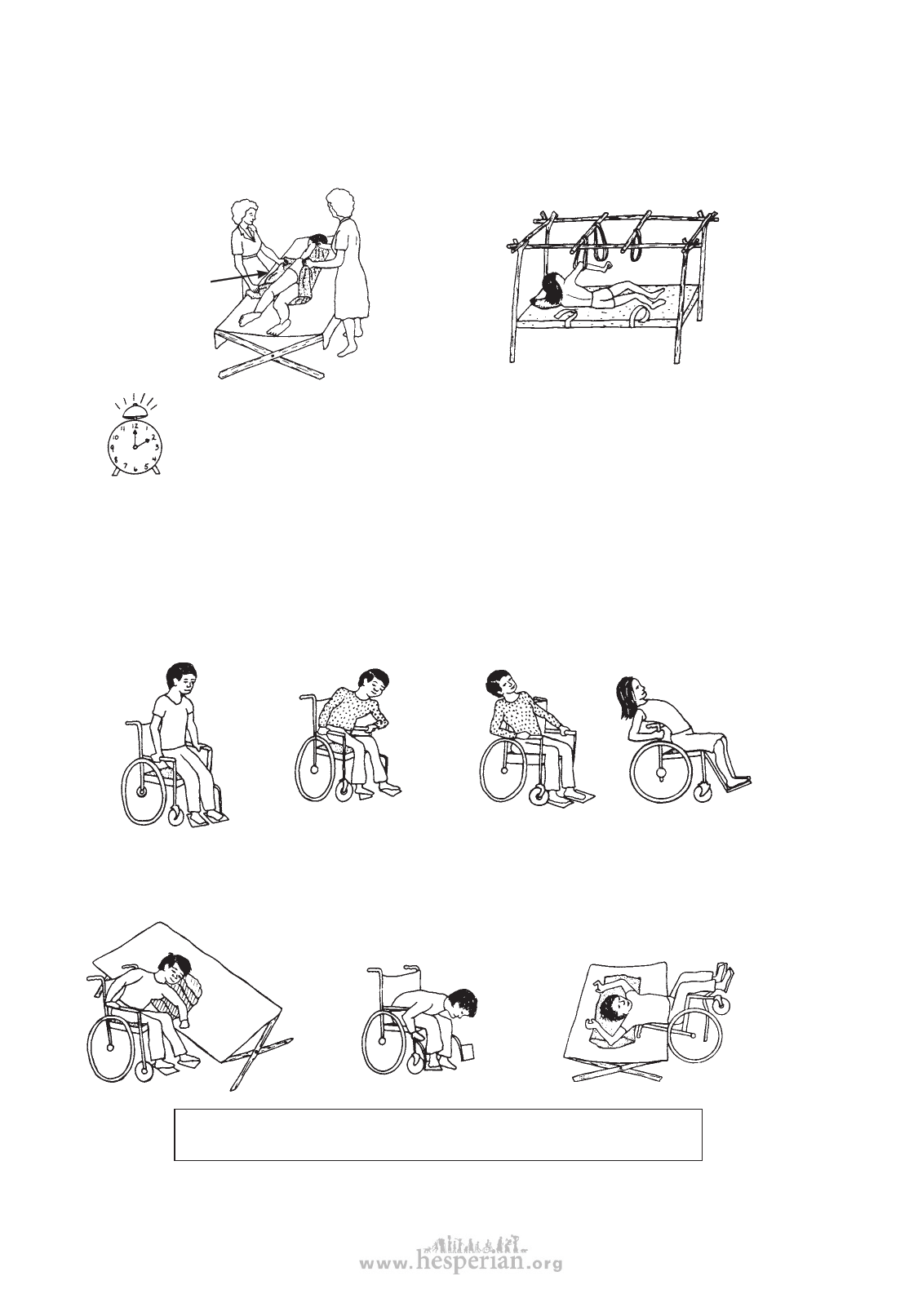 www.hesperian.org