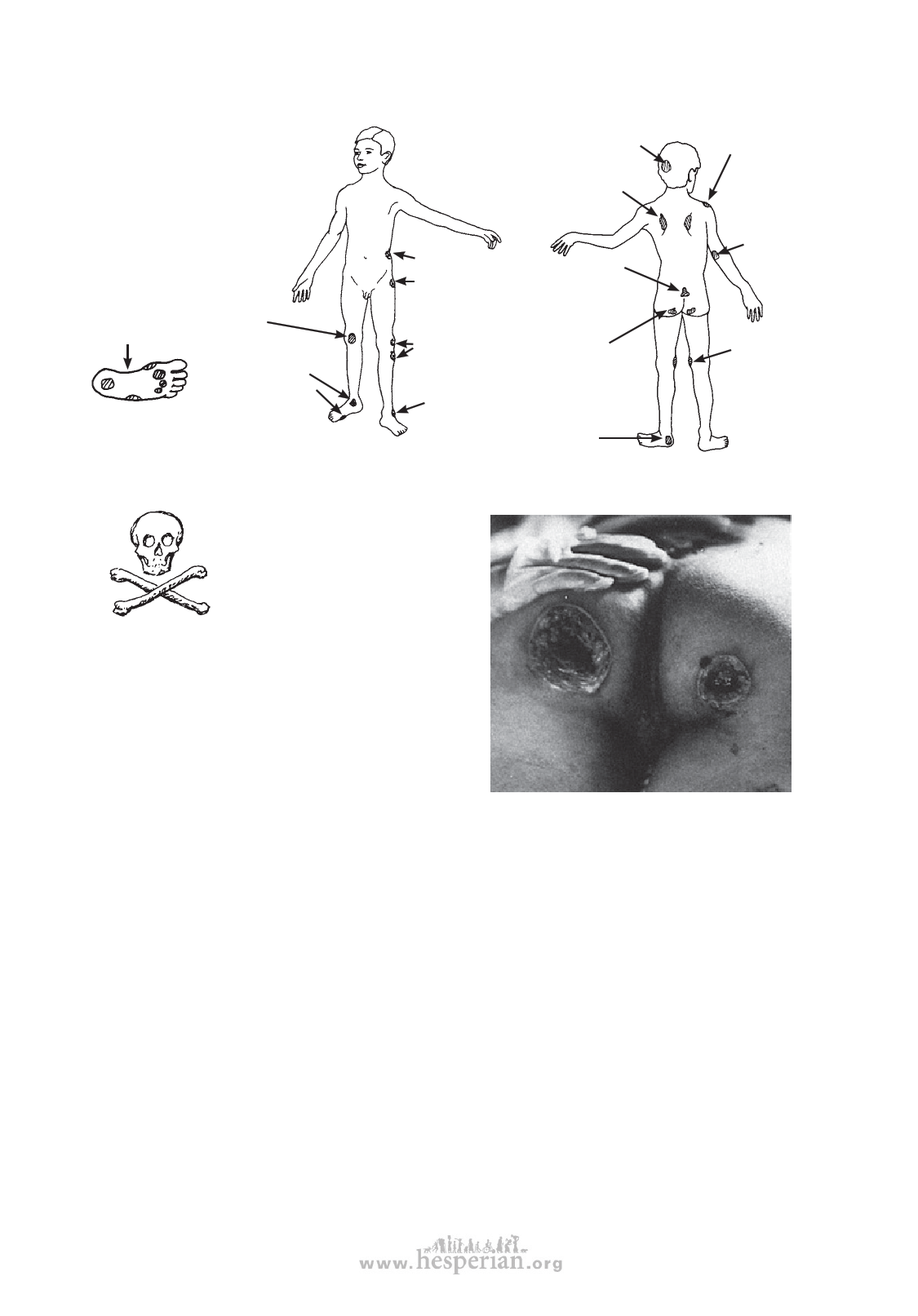 www.hesperian.org