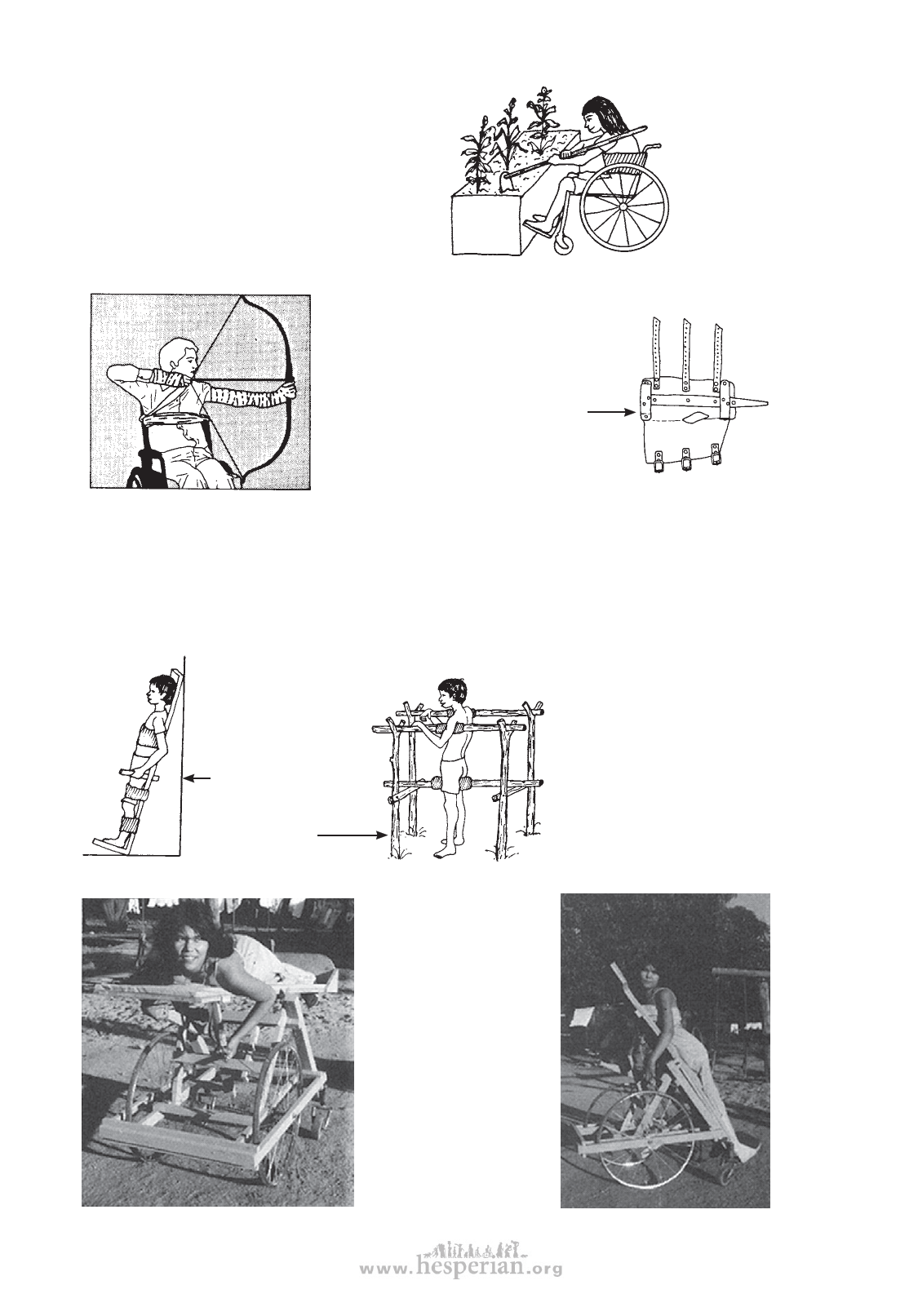 www.hesperian.org