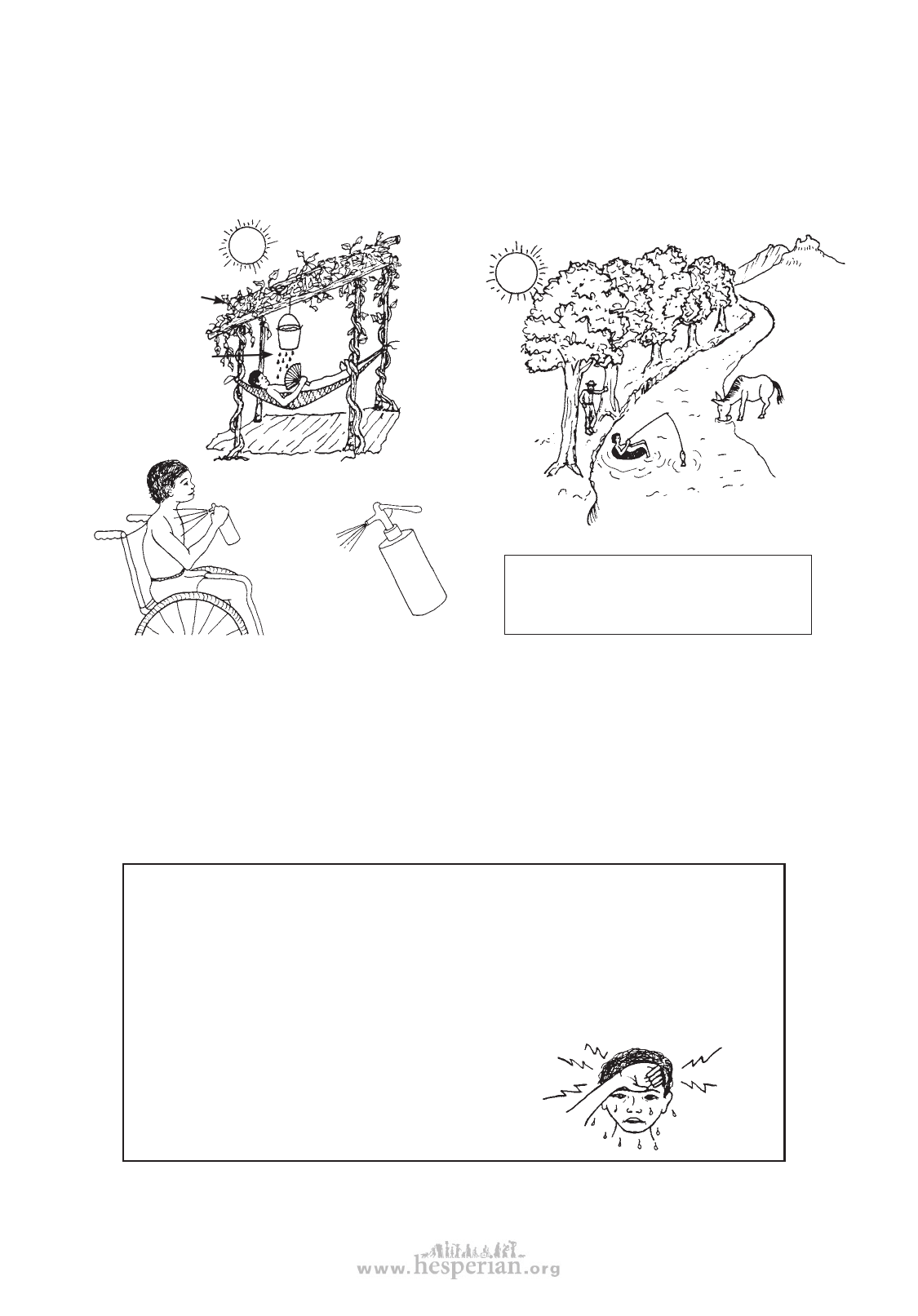 www.hesperian.org