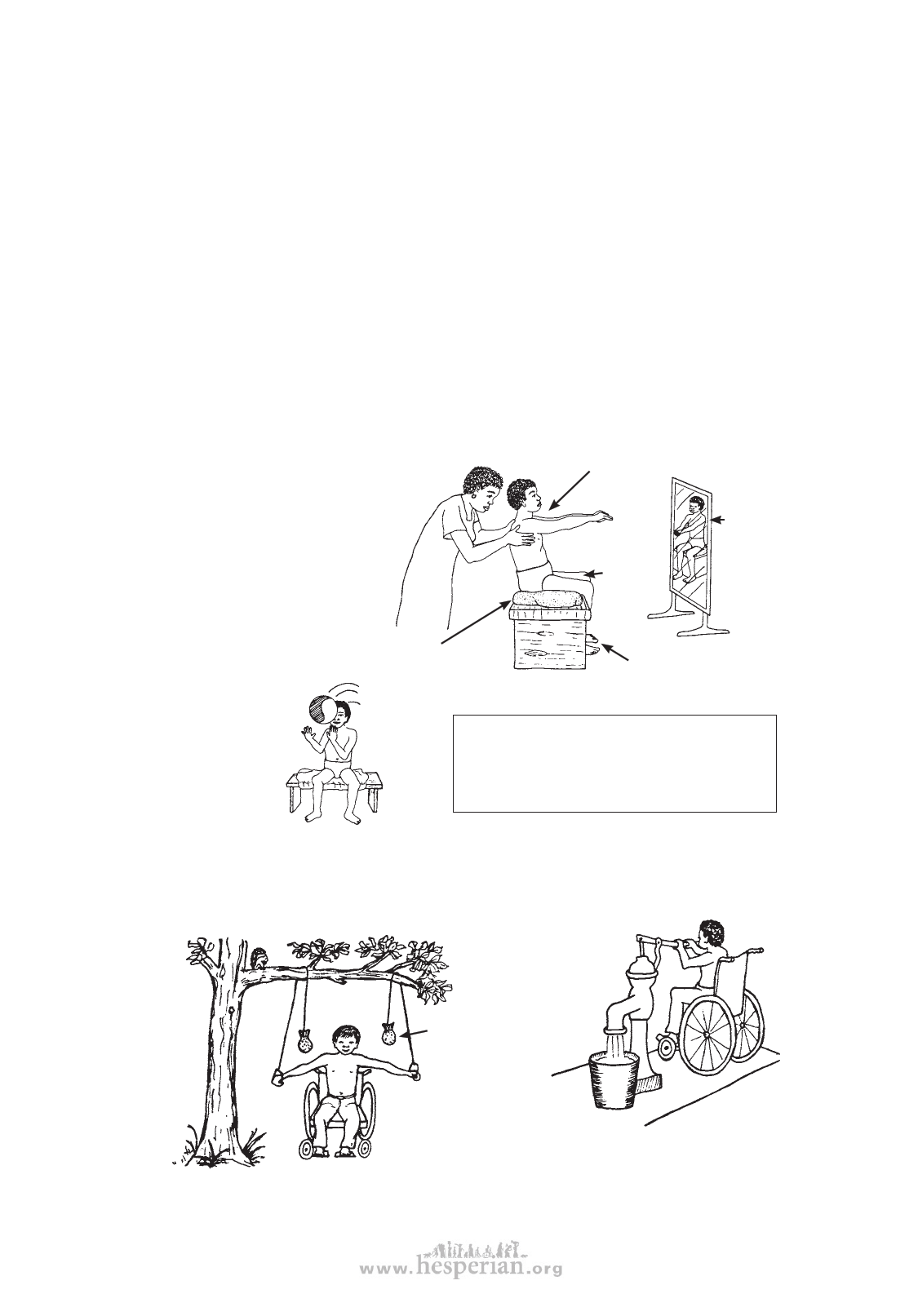 www.hesperian.org