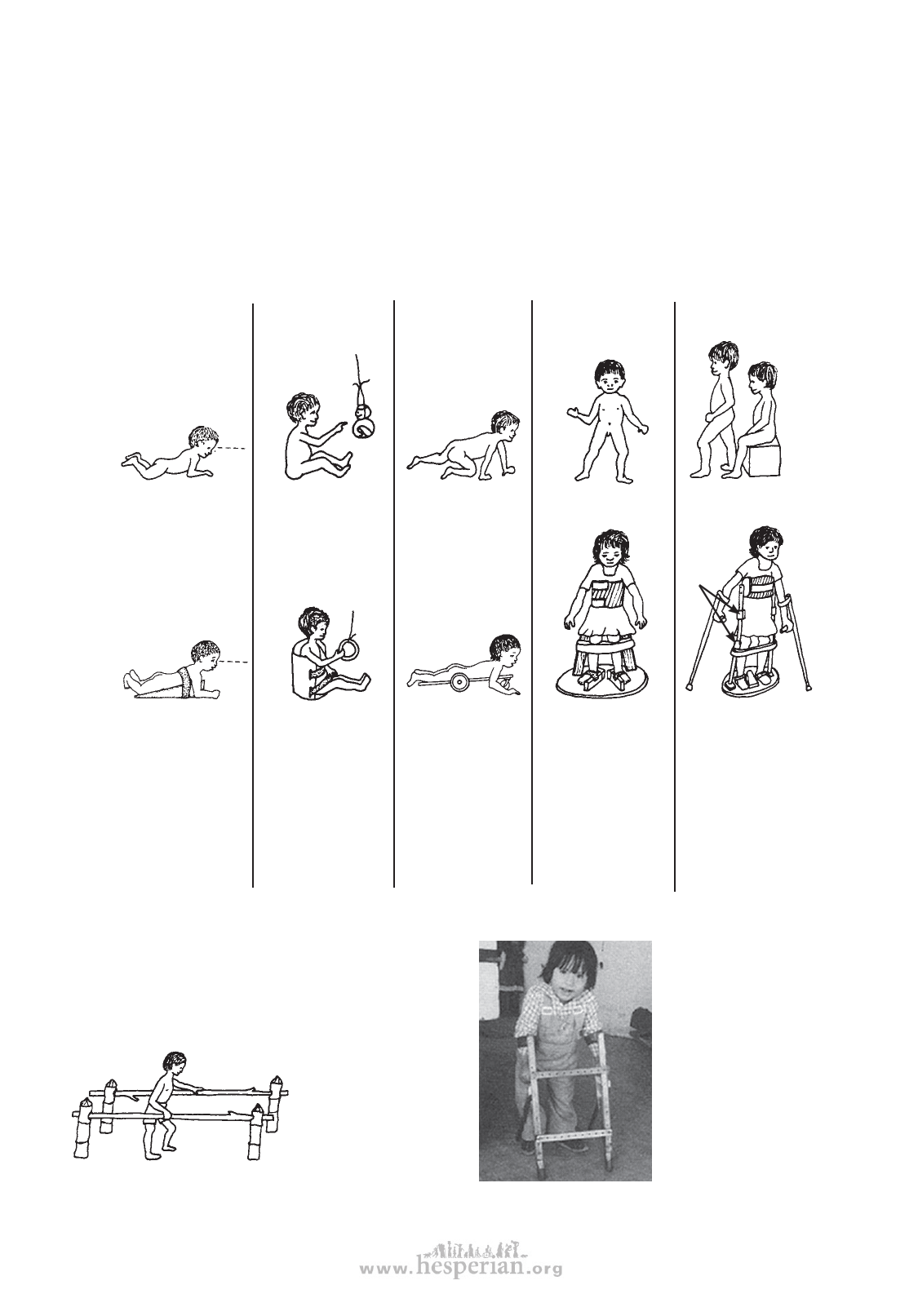 www.hesperian.org