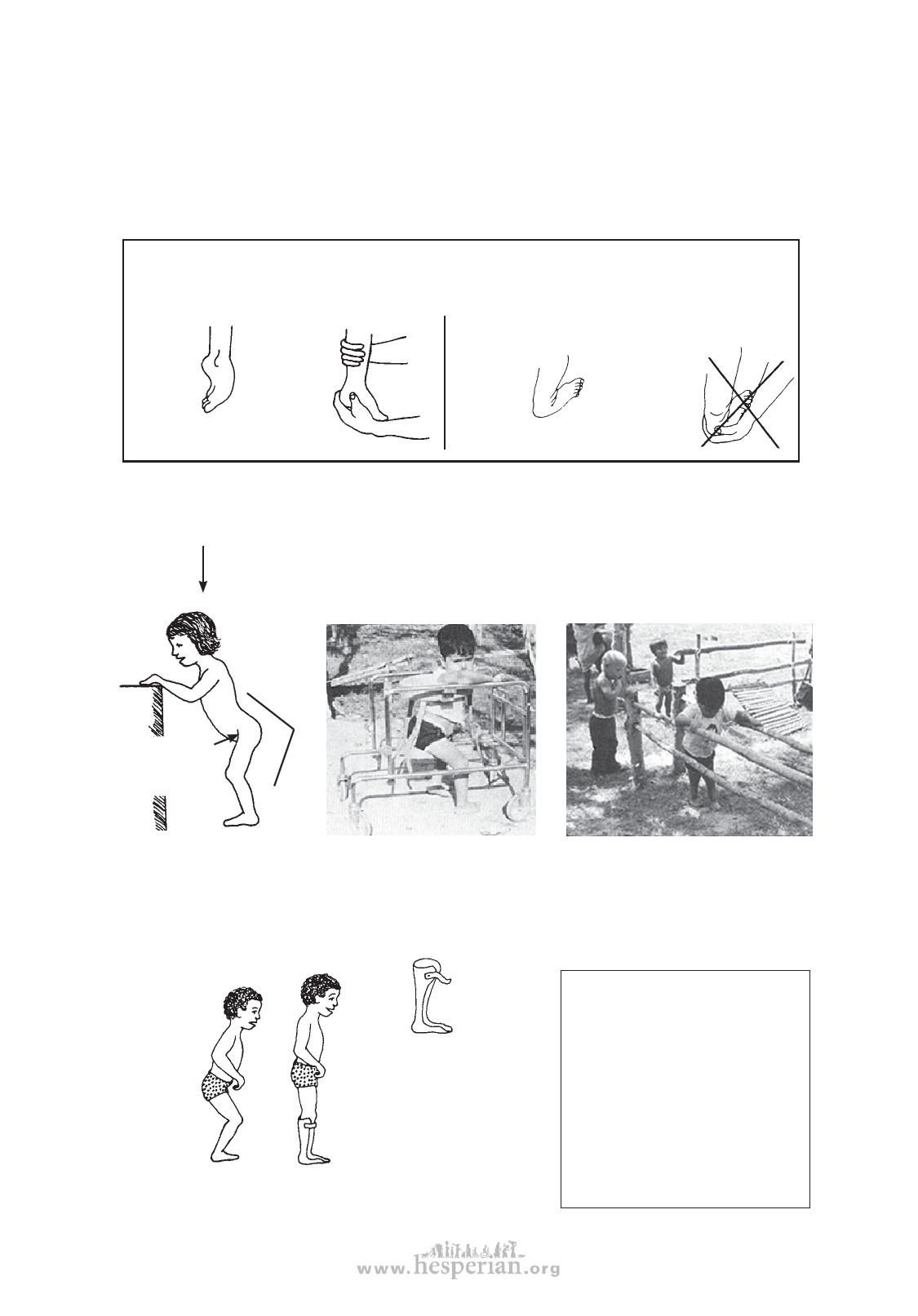 www.hesperian.org