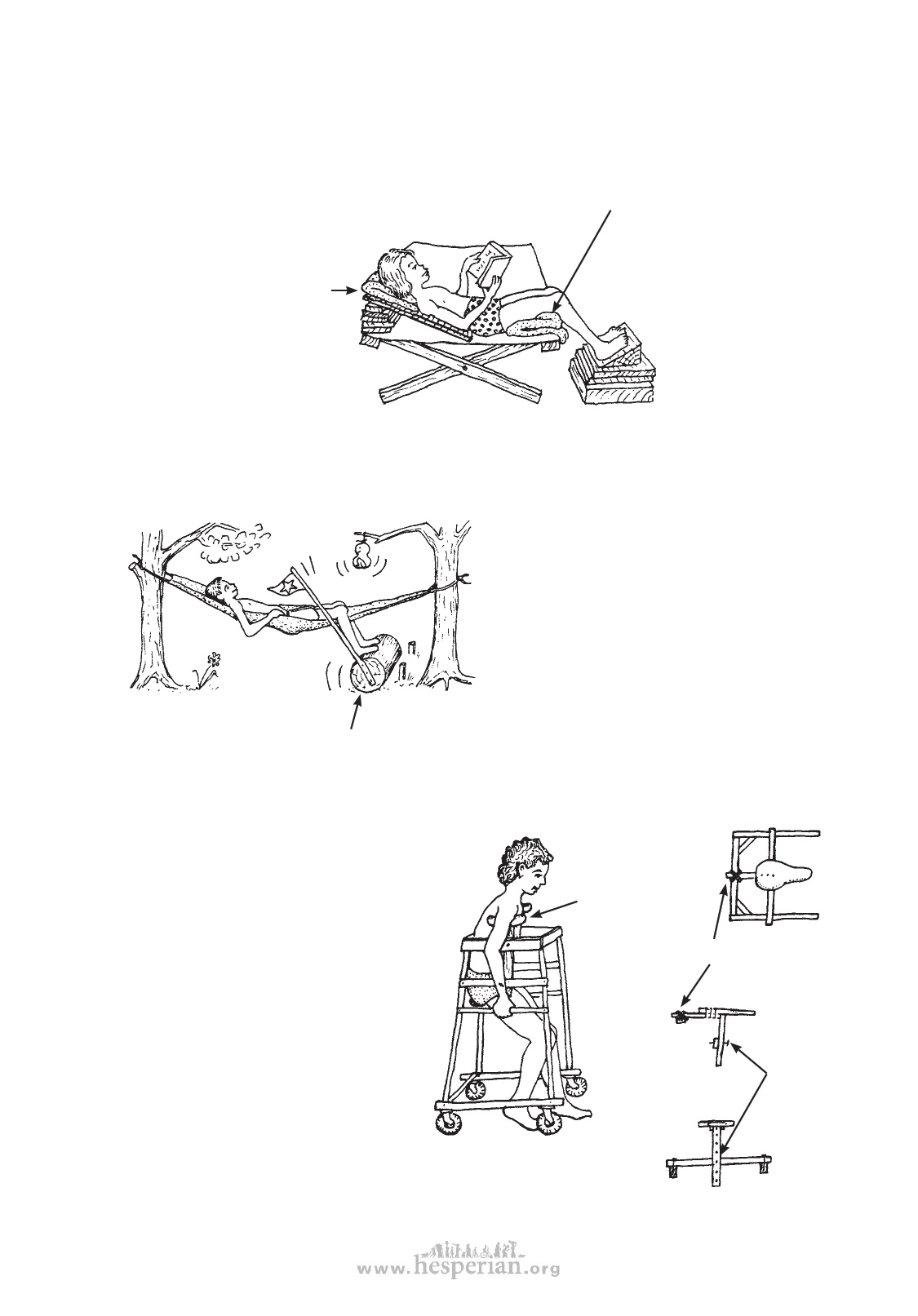 www.hesperian.org