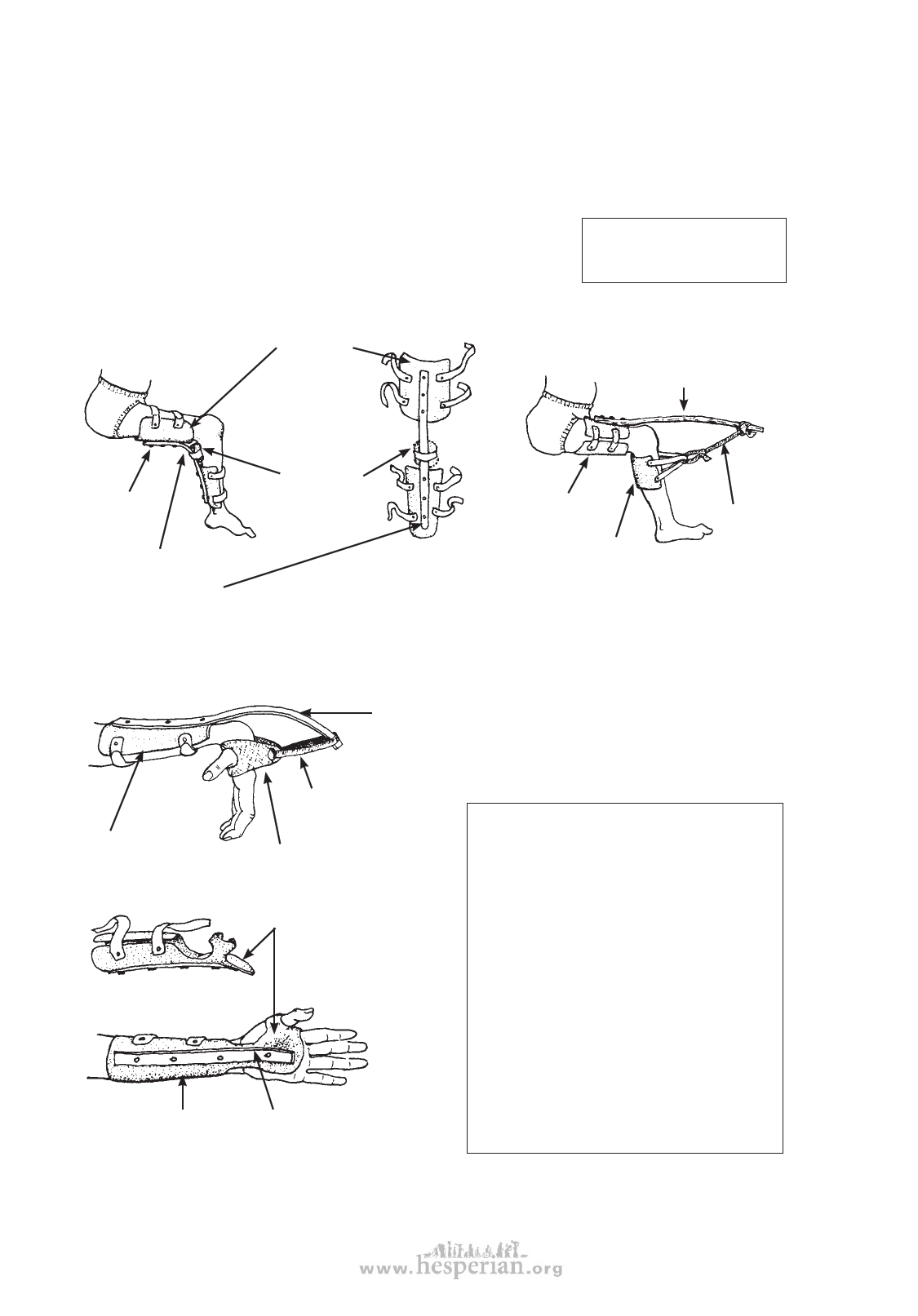 www.hesperian.org