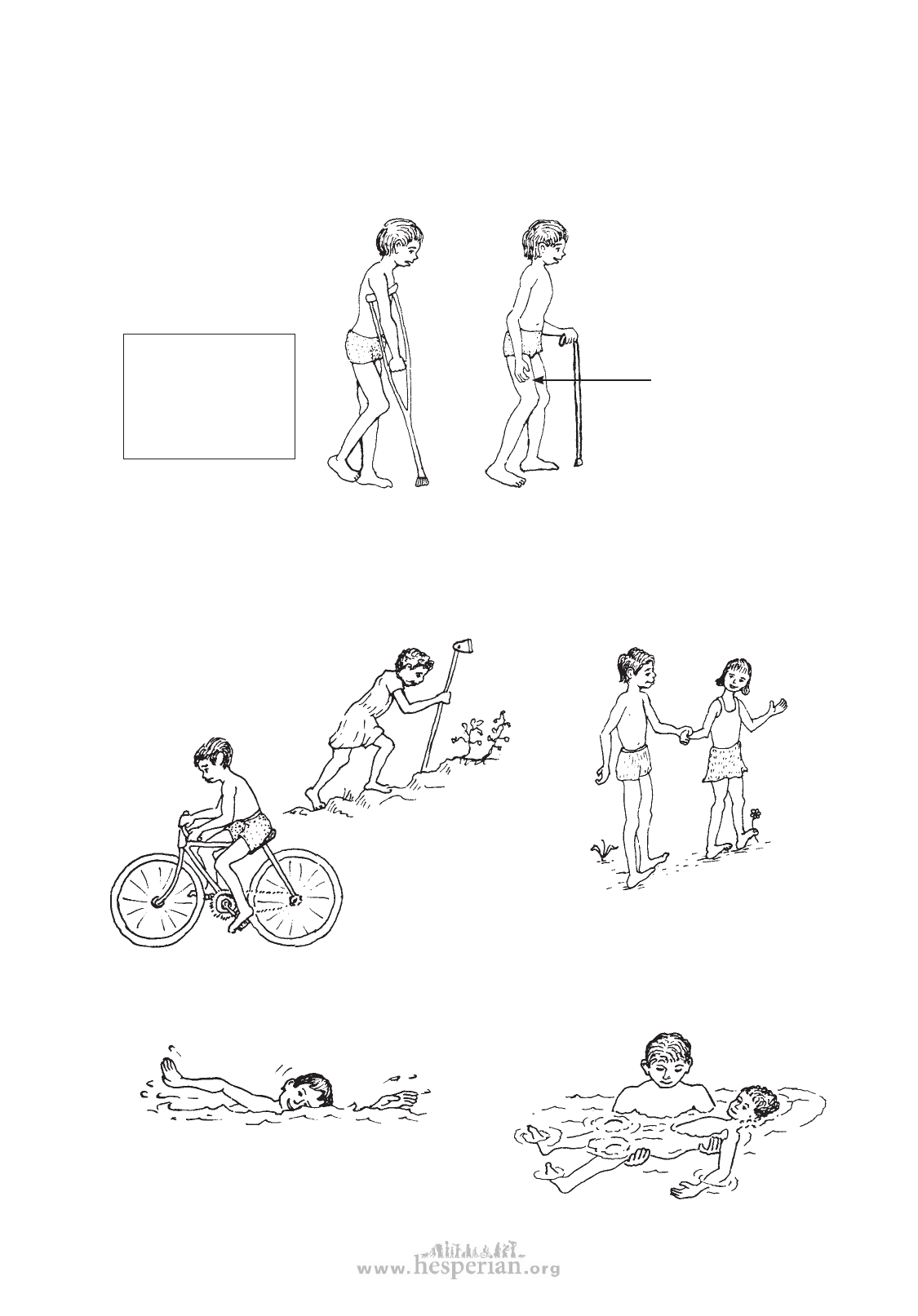 www.hesperian.org