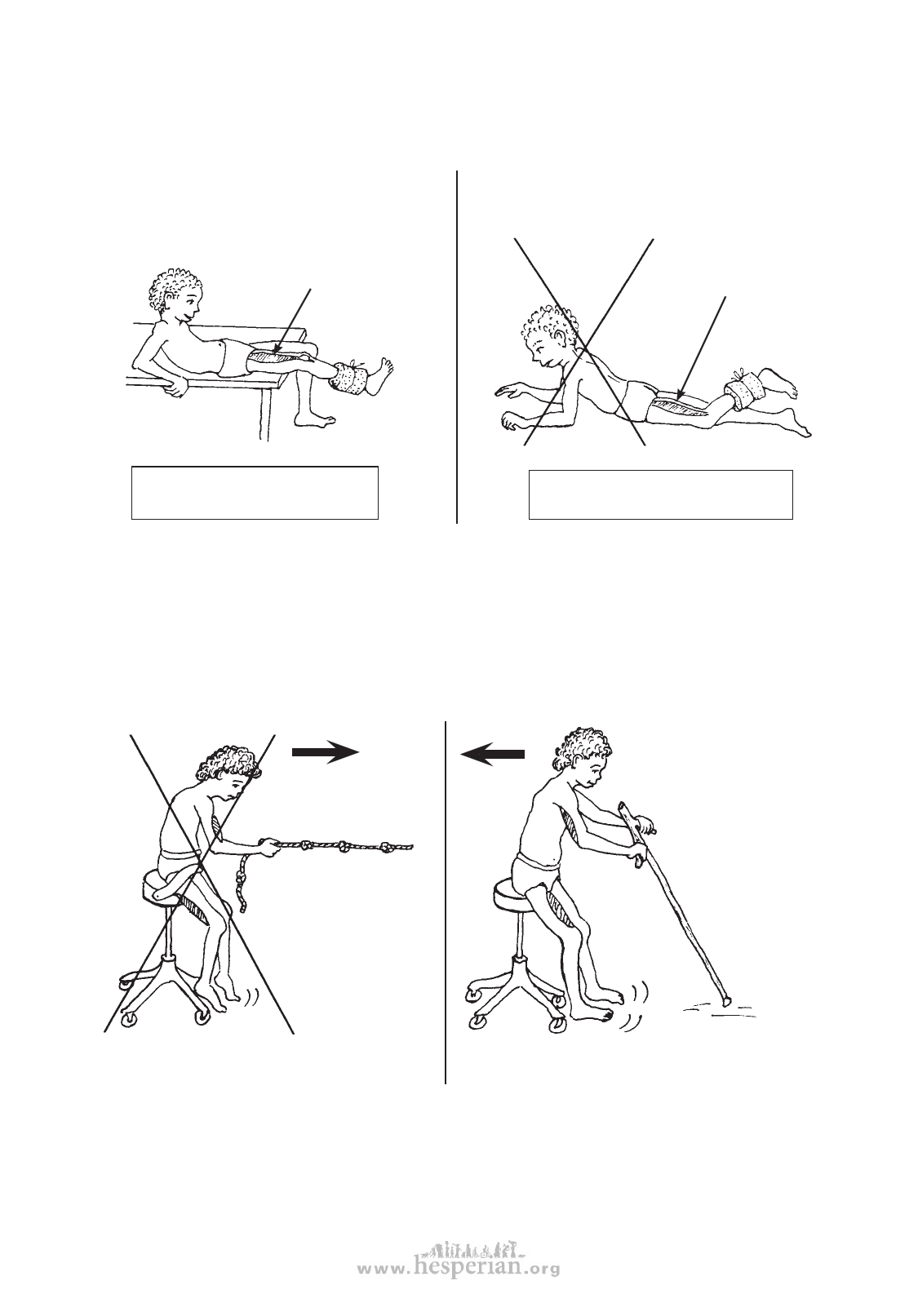 www.hesperian.org