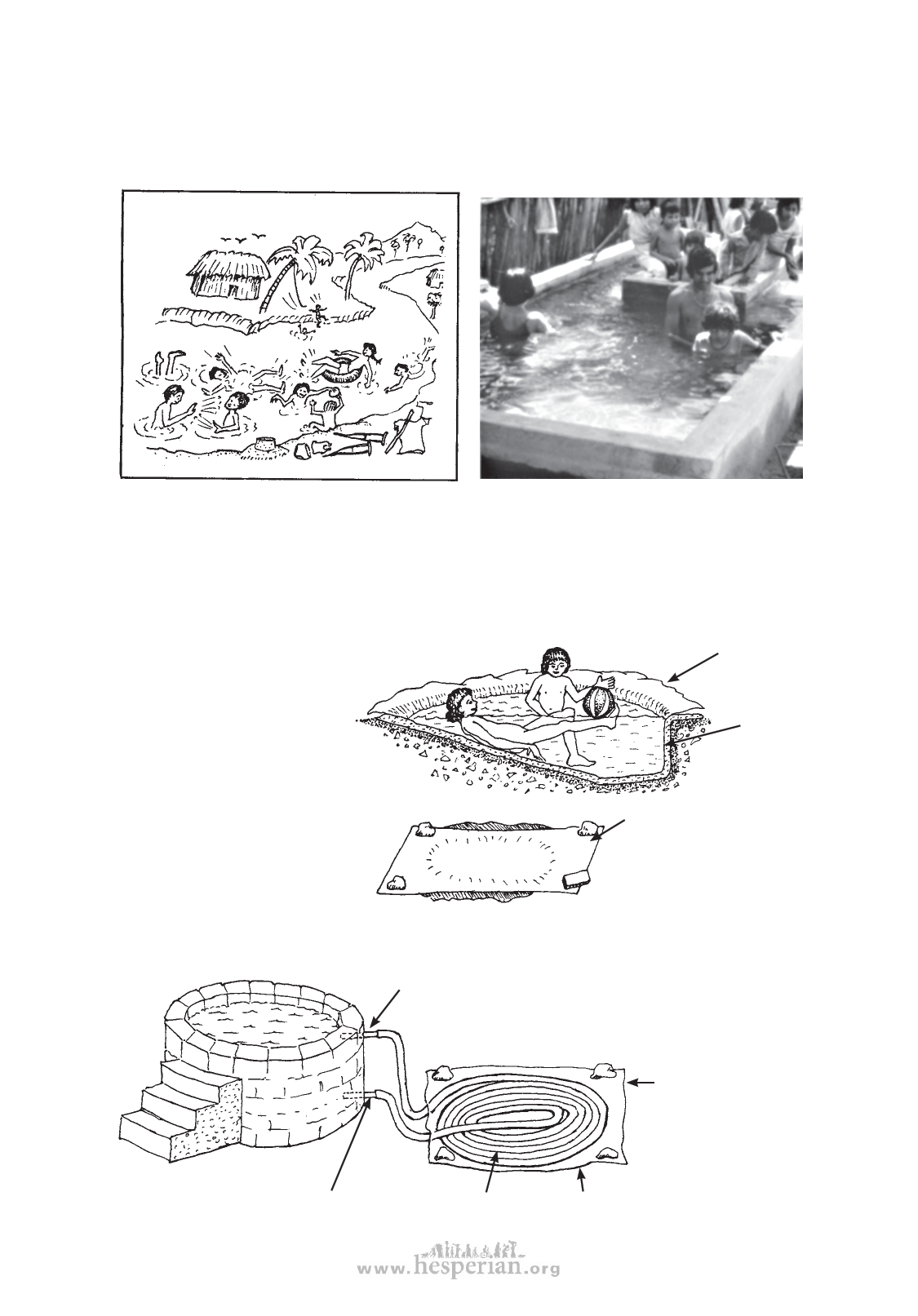 www.hesperian.org