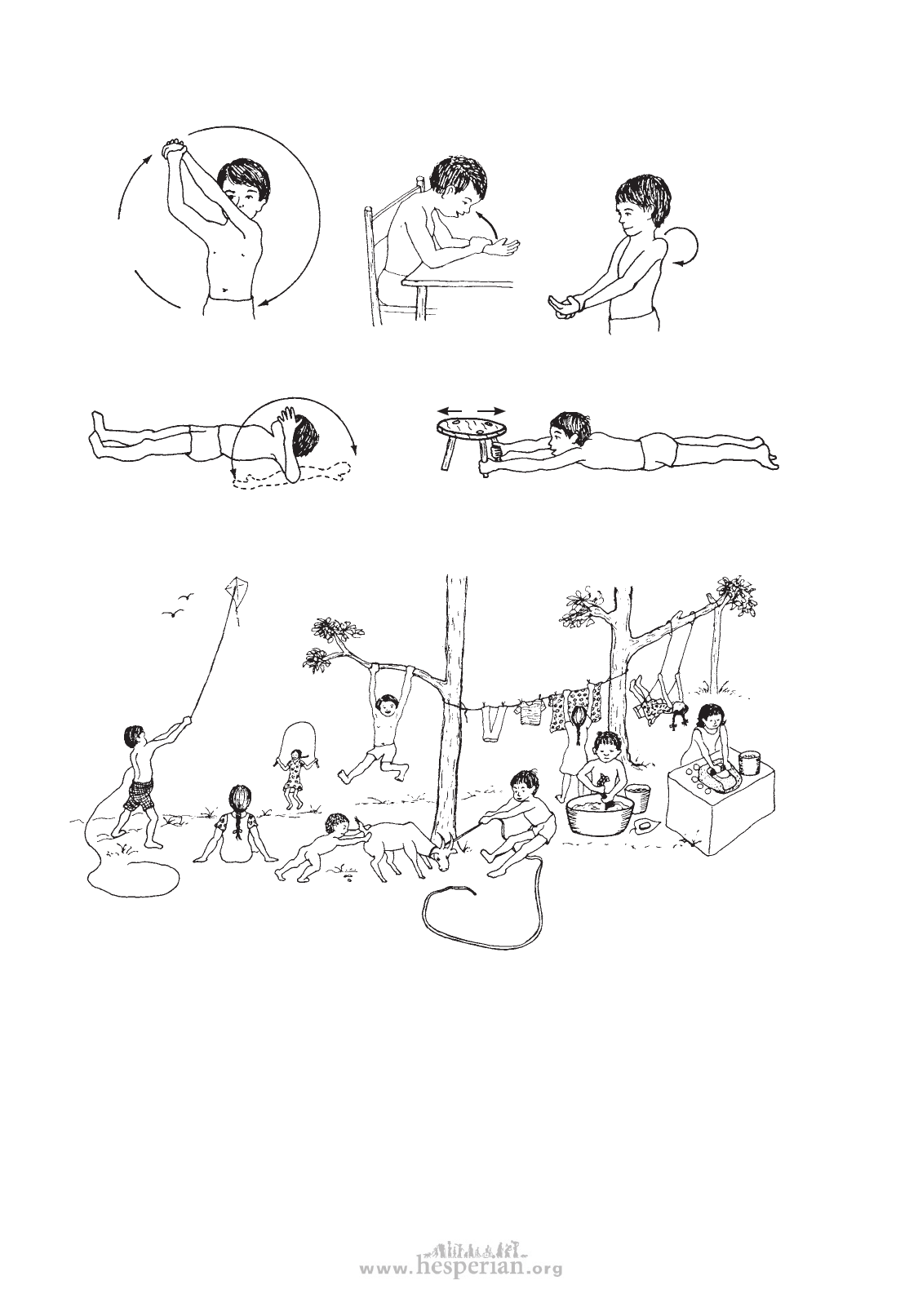 www.hesperian.org