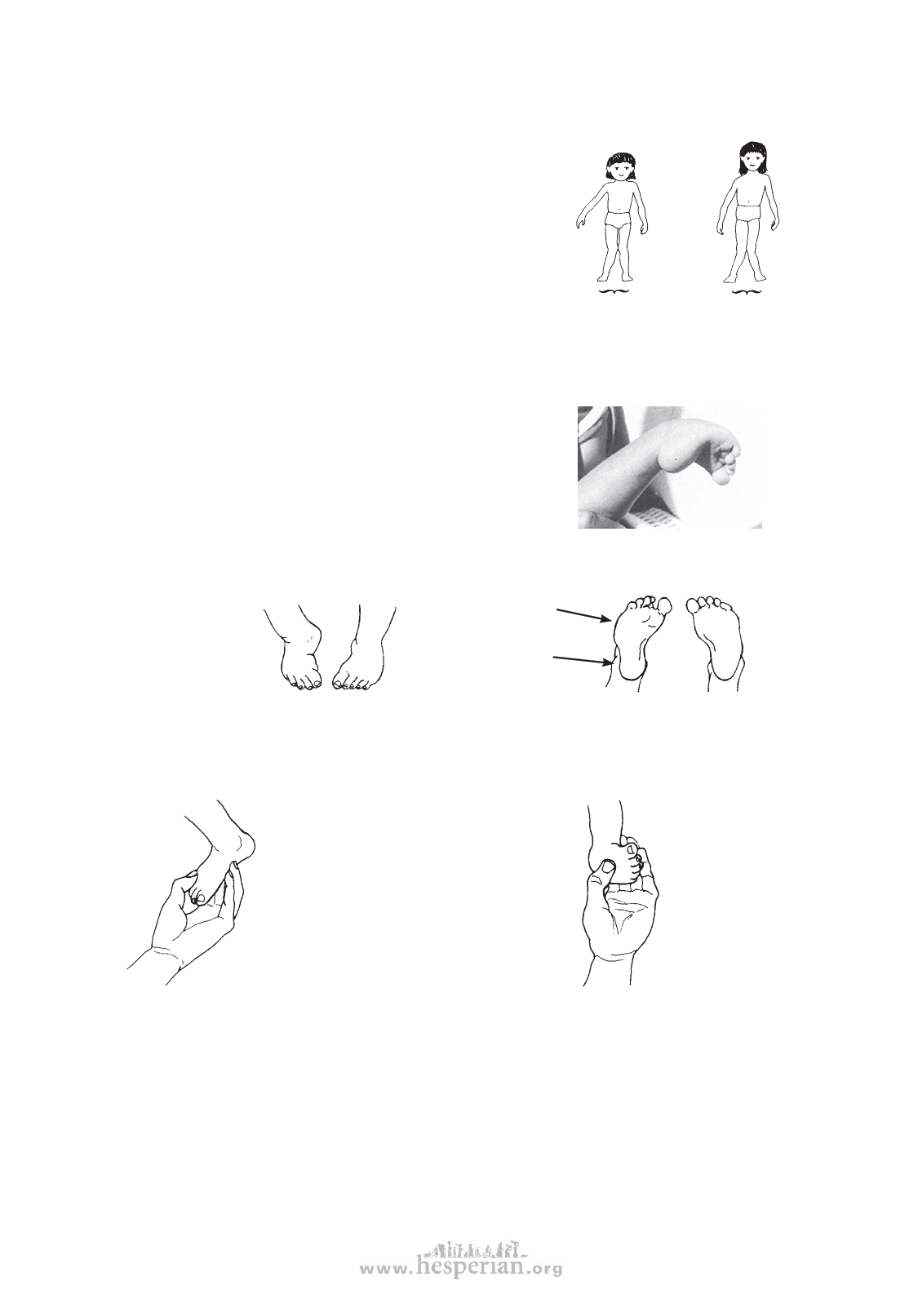 www.hesperian.org