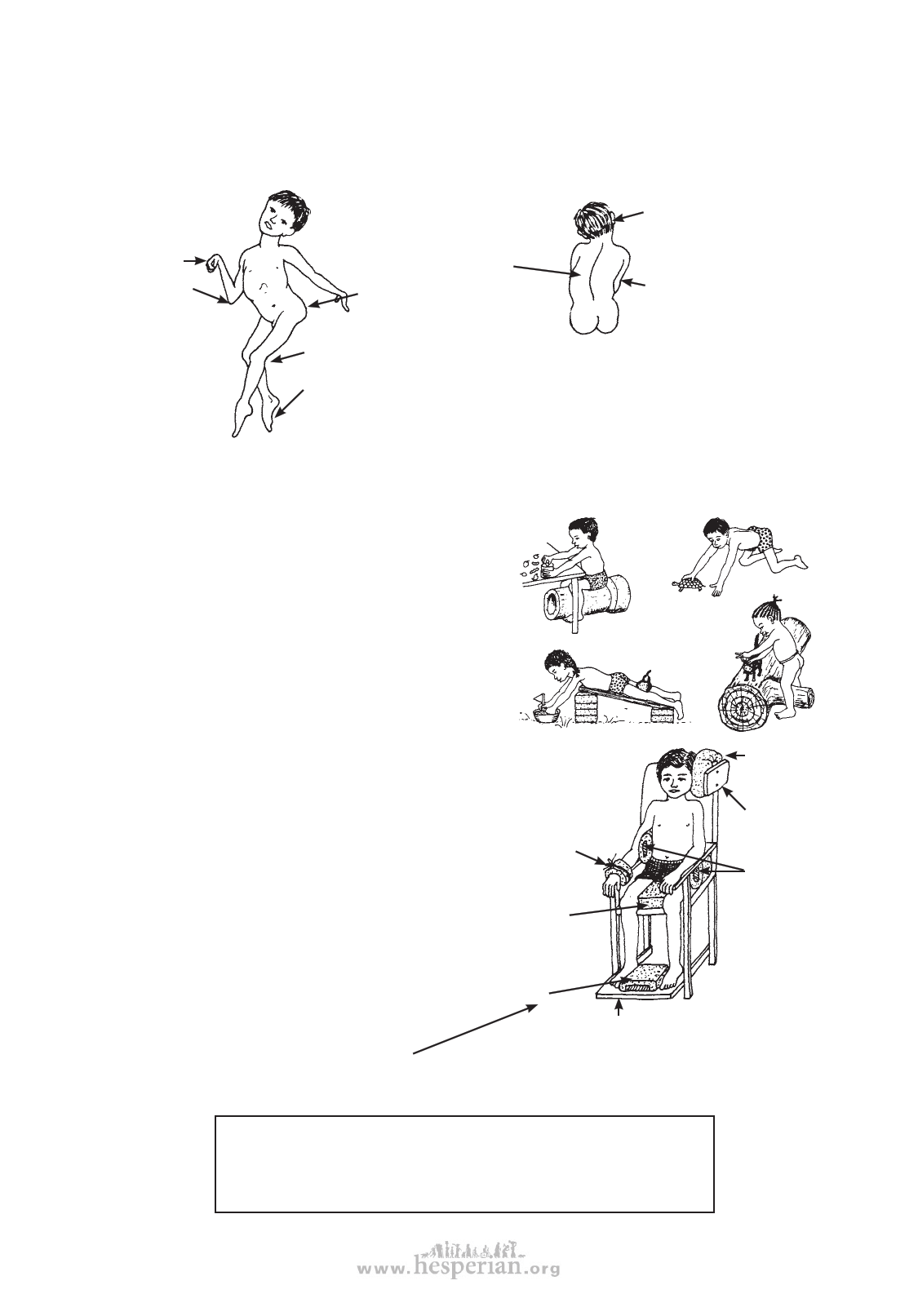 www.hesperian.org