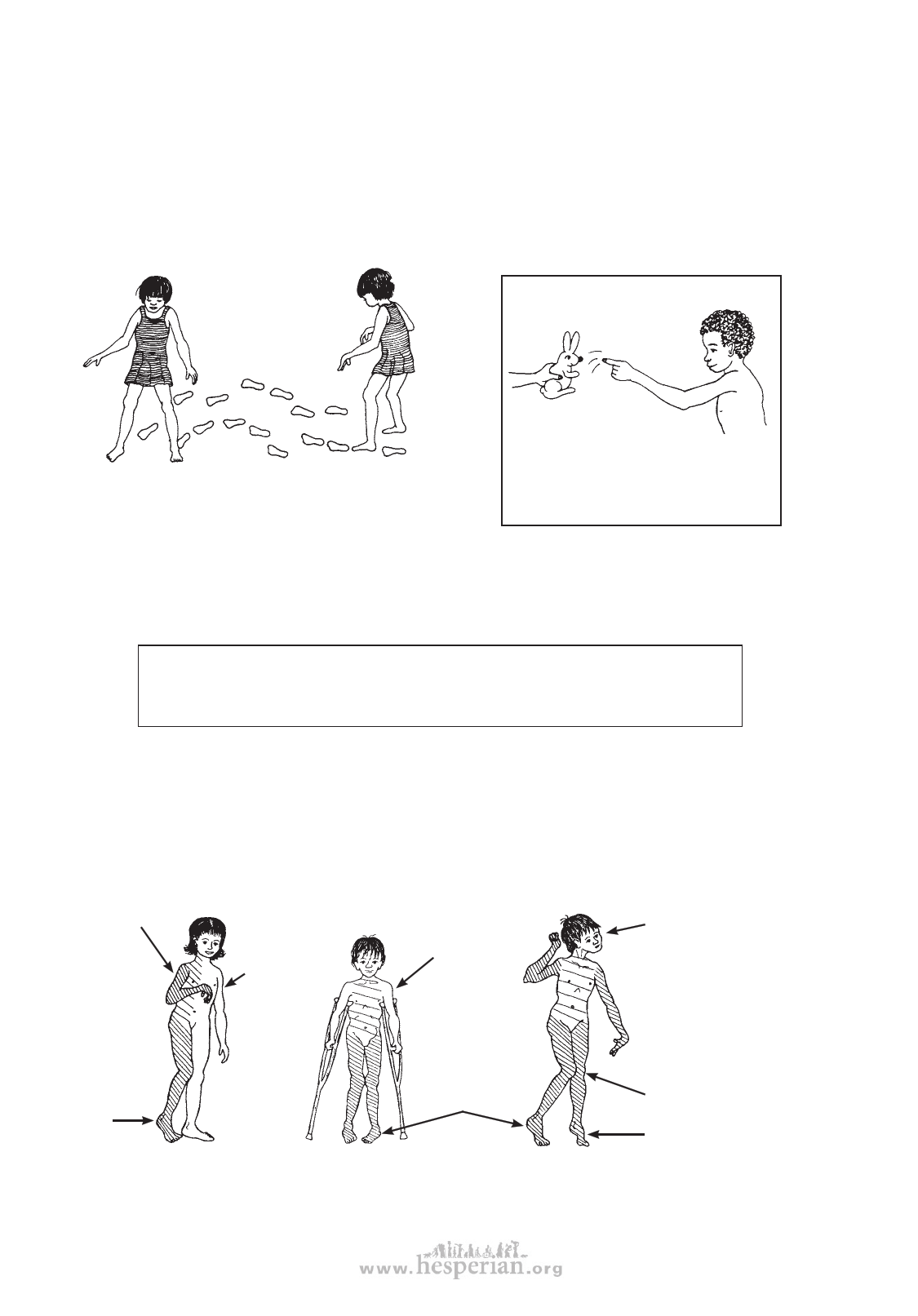 www.hesperian.org