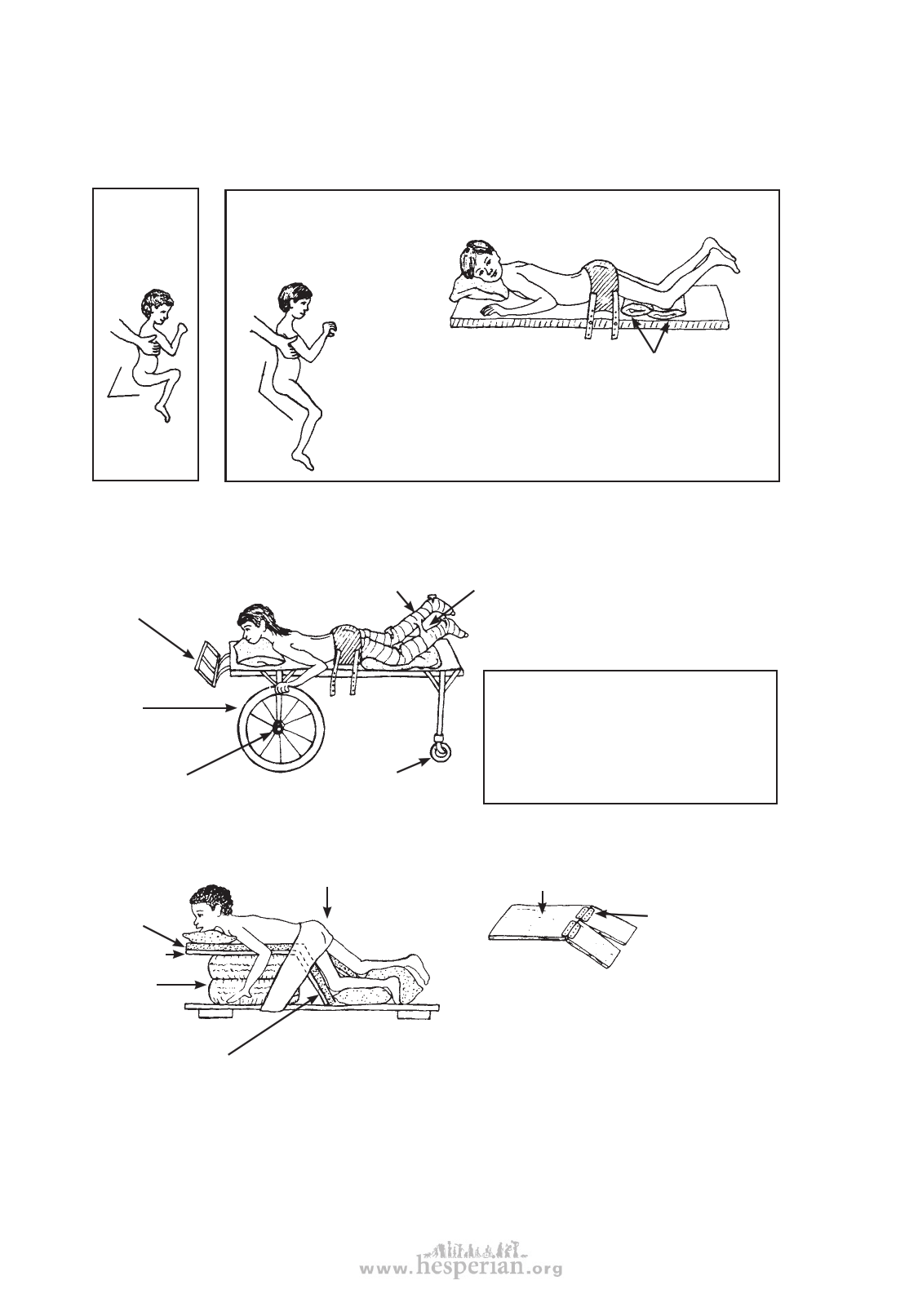 www.hesperian.org