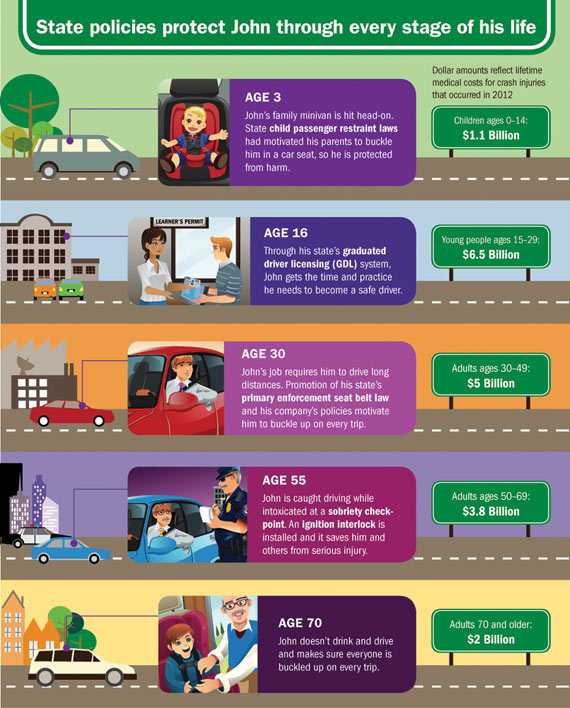 State policies protect John through every stage of his life

Dollar amounts reflect lifetime medical costs for crash injuries that occurred in 2012

AGE 3
John's family minivan is hit head-on. State child passenger restraint laws had motivated his parents to buckle him in a car seat, so he is protected from harm.

Children ages 0–14:
$1.1 Billion

LEARNER'S PERMIT

AGE 16
Through his state's graduated driver licensing (GDL) system, John gets the time and practice he needs to become a safe driver.

Young people ages 15–29:
$6.5 Billion

AGE 30
John's job requires him to drive long distances. Promotion of his state's primary enforcement seat belt law and his company's policies motivate him to buckle up on every trip.

Adults ages 30–49:
$5 Billion

AGE 55
John is caught driving while intoxicated at a sobriety checkpoint. An ignition interlock is installed and it saves him and others from serious injury.

Adults ages 50–69:
$3.8 Billion

AGE 70
John doesn't drink and drive and makes sure everyone is buckled up on every trip.

Adults 70 and older:
$2 Billion