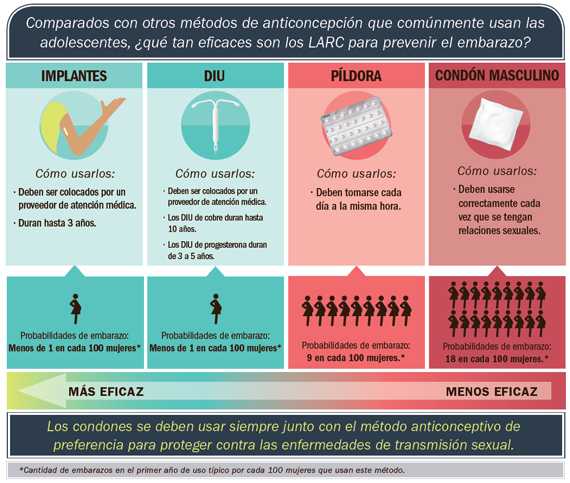 Comparados con otros métodos de anticoncepción que comúnmente usan las adolescentes, ¿qué tan eficaces son los LARC para prevenir el embarazo?

IMPLANTES

Cómo usarlos:

· Deben ser colocados por un proveedor de atención médica.

· Duran hasta 3 años.

Probabilidades de embarazo: Menos de 1 en cada 100 mujeres*

DIU

Cómo usarlos:

· Deben ser colocados por un proveedor de atención médica.

· Los DIU de cobre duran hasta 10 años.

· Los DIU de progesterona duran de 3 a 5 años.

Probabilidades de embarazo: Menos de 1 en cada 100 mujeres*

PÍLDORA

Cómo usarlos:

· Deben tomarse cada día a la misma hora.

Probabilidades de embarazo: 9 en cada 100 mujeres.*

CONDÓN MASCULINO

Cómo usarlos:

· Deben usarse correctamente cada vez que se tengan relaciones sexuales.

Probabilidades de embarazo: 18 en cada 100 mujeres.*

MÁS EFICAZ

MENOS EFICAZ

Los condones se deben usar siempre junto con el método anticonceptivo de preferencia para proteger contra las enfermedades de transmisión sexual.

*Cantidad de embarazos en el primer año de uso típico por cada 100 mujeres que usan este método.