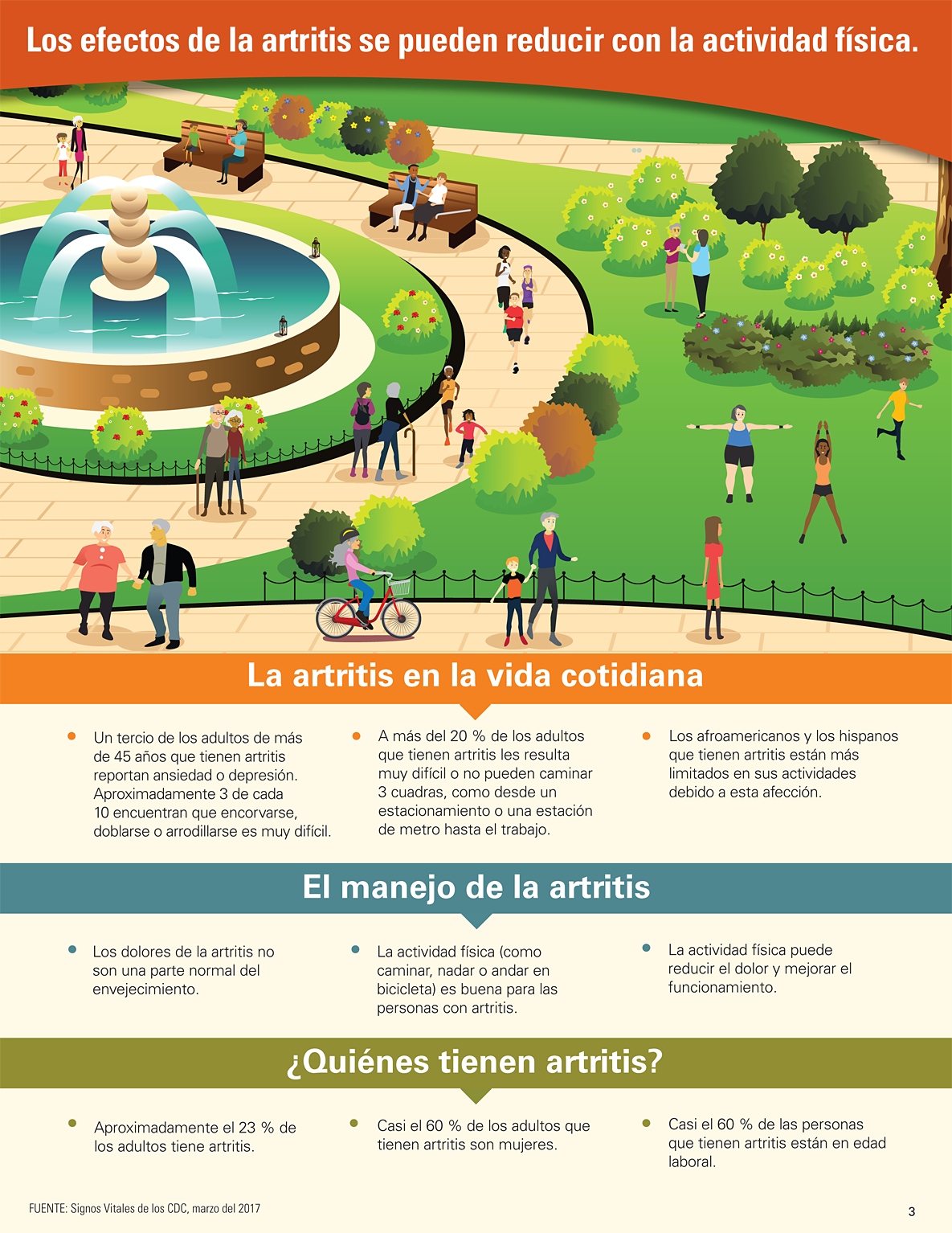 Los efectos de la artritis se pueden reducir con la actividad física.

La artritis en la vida cotidiana

Un tercio de los adultos de más de 45 años que tienen artritis reportan ansiedad o depresión. Aproximadamente 3 de cada 10 encuentran que encorvarse, doblarse o arrodillarse es muy difícil.

A más del 20 % de los adultos que tienen artritis les resulta muy difícil o no pueden caminar 3 cuadras, como desde un estacionamiento o una estación de metro hasta el trabajo.

Los afroamericanos y los hispanos que tienen artritis están más limitados en sus actividades debido a esta afección.

El manejo de la artritis

Los dolores de la artritis no son una parte normal del envejecimiento.

La actividad física (como caminar, nadar o andar en bicicleta) es buena para las personas con artritis.

La actividad física puede reducir el dolor y mejorar el funcionamiento.

¿Quiénes tienen artritis?

Aproximadamente el 23 % de los adultos tiene artritis.

Casi el 60 % de los adultos que tienen artritis son mujeres.

Casi el 60 % de las personas que tienen artritis están en edad laboral.

FUENTE: Signos Vitales de los CDC, marzo del 2017

3