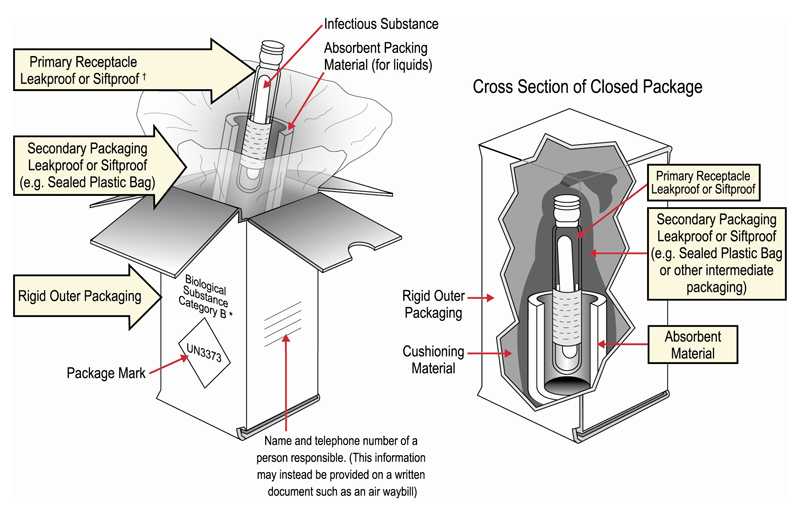 Infectious Substance

Absorbent Packing Material (for liquids)

Primary Receptacle Leakproof or Siftproof †

Secondary Packaging Leakproof or Siftproof (e.g. Sealed Plastic Bag)

Rigid Outer Packaging

Biological Substance Category B *

UN3373

Package Mark

Name and telephone number of a person responsible. (This information may instead be provided on a written document such as an air waybill)

Cross Section of Closed Package

Primary Receptacle Leakproof or Siftproof

Secondary Packaging Leakproof or Siftproof (e.g. Sealed Plastic Bag or other intermediate packaging)

Rigid Outer Packaging

Cushioning Material

Absorbent Material