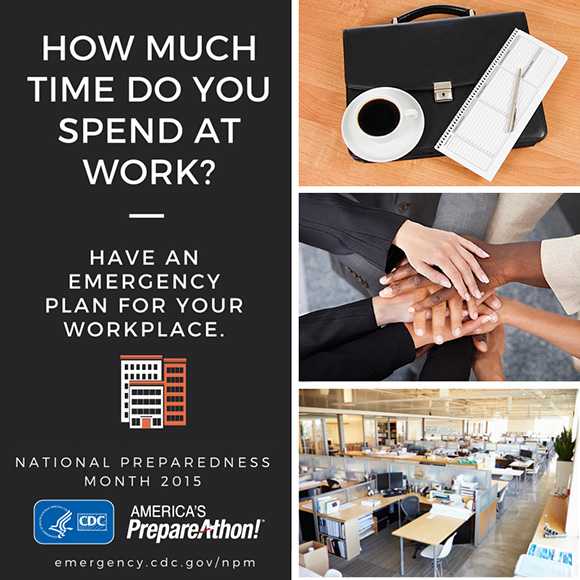 HOW MUCH TIME DO YOU SPEND AT WORK?

HAVE AN EMERGENCY PLAN FOR YOUR WORKPLACE.

NATIONAL PREPAREDNESS MONTH 2015

CDC

AMERICA'S PrepareAthon!

emergency.cdc.gov/npm