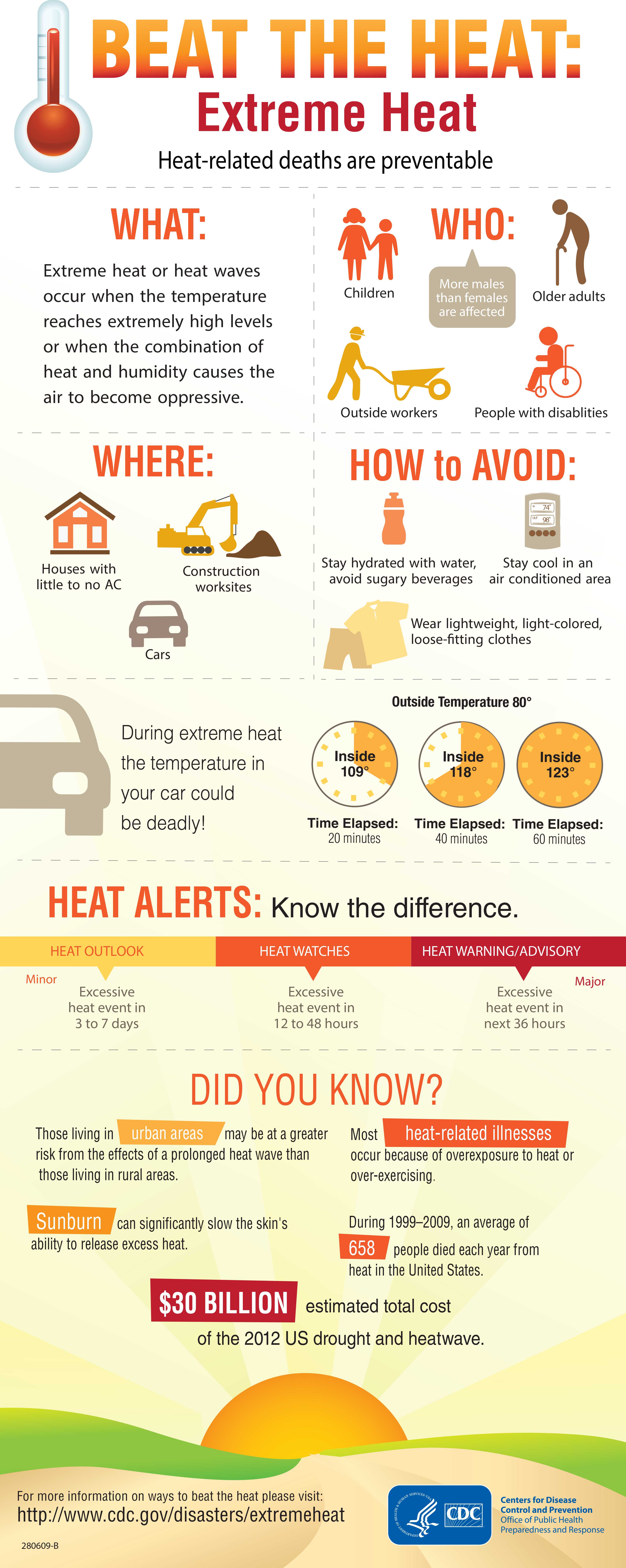 BEAT THE HEAT:
Extreme Heat

Heat-related deaths are preventable

WHAT:

Extreme heat or heat waves occur when the temperature reaches extremely high levels or when the combination of heat and humidity causes the air to become oppressive.

WHO:

Children

More males than females are affected

Older adults

Outside workers

People with disablities

WHERE:

Houses with little to no AC

Construction worksites

Cars

HOW to AVOID:

74°
98°

Stay hydrated with water, avoid sugary beverages

Stay cool in an air conditioned area

Wear lightweight, light-colored, loose-fitting clothes

During extreme heat the temperature in your car could be deadly!

Outside Temperature 80°

Inside 109°
Time Elapsed: 20 minutes

Inside 118°
Time Elapsed: 40 minutes

Inside 123°
Time Elapsed: 60 minutes

HEAT ALERTS: Know the difference.

HEAT OUTLOOK
Minor
Excessive heat event in 3 to 7 days

HEAT WATCHES
Excessive heat event in 12 to 48 hours

HEAT WARNING/ADVISORY
Major
Excessive heat event in next 36 hours

DID YOU KNOW?

Those living in urban areas may be at a greater risk from the effects of a prolonged heat wave than those living in rural areas.

Most heat-related illnesses occur because of overexposure to heat or over-exercising.

Sunburn can significantly slow the skin's ability to release excess heat.

During 1999–2009, an average of 658 people died each year from heat in the United States.

$30 BILLION estimated total cost of the 2012 US drought and heatwave.

For more information on ways to beat the heat please visit:
http://www.cdc.gov/disasters/extremeheat

280609-B

CDC
Centers for Disease Control and Prevention
Office of Public Health Preparedness and Response