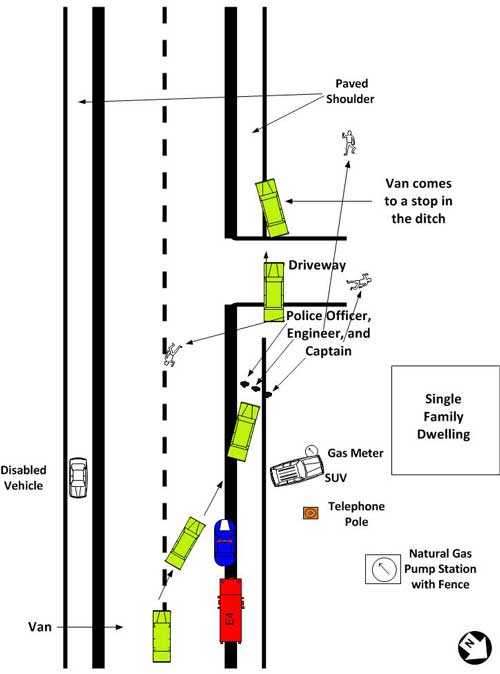 Paved Shoulder

Van comes to a stop in the ditch

Driveway

Police Officer, Engineer, and Captain

Single Family Dwelling

Gas Meter

SUV

Disabled Vehicle

Telephone Pole

Natural Gas Pump Station with Fence

E4

Van

N