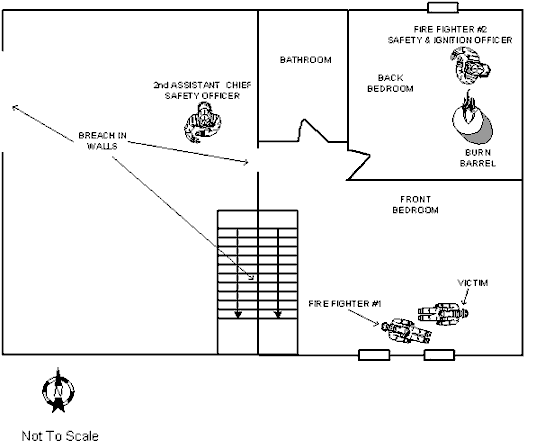 FIRE FIGHTER #2
SAFETY & IGNITION OFFICER

BATHROOM

BACK
BEDROOM

2nd ASSISTANT CHIEF
SAFETY OFFICER

BREACH IN
WALLS

BURN
BARREL

FRONT
BEDROOM

VICTIM

FIRE FIGHTER #1

N

Not To Scale