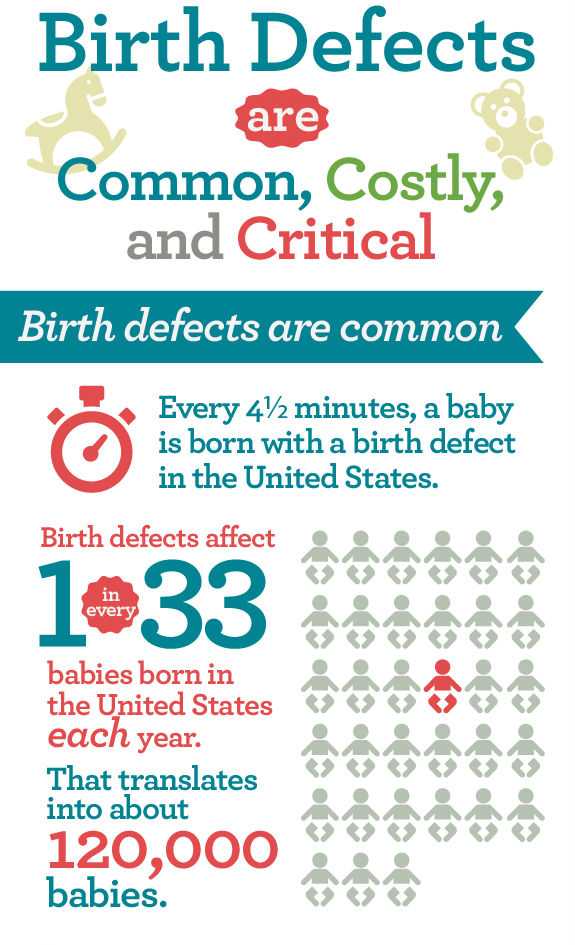 Birth Defects are Common, Costly, and Critical

Birth defects are common

Every 4½ minutes, a baby is born with a birth defect in the United States.

Birth defects affect 1 in every 33 babies born in the United States each year.

That translates into about 120,000 babies.