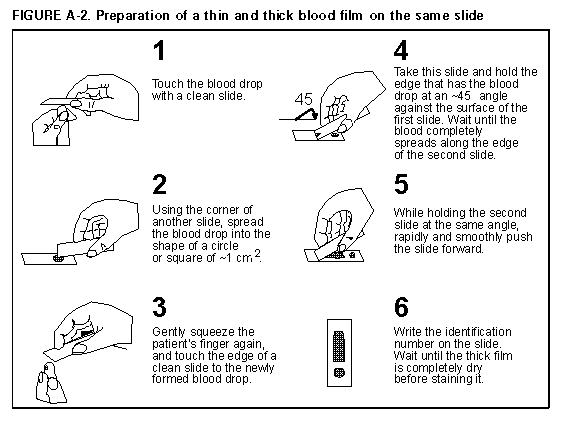 FIGURE A-2. Preparation of a thin and thick blood film on the same slide

1

Touch the blood drop with a clean slide.

2

Using the corner of another slide, spread the blood drop into the shape of a circle or square of ~1 cm$^2$.

3

Gently squeeze the patient's finger again, and touch the edge of a clean slide to the newly formed blood drop.

4

45

Take this slide and hold the edge that has the blood drop at an ~45 angle against the surface of the first slide. Wait until the blood completely spreads along the edge of the second slide.

5

While holding the second slide at the same angle, rapidly and smoothly push the slide forward.

6

Write the identification number on the slide. Wait until the thick film is completely dry before staining it.