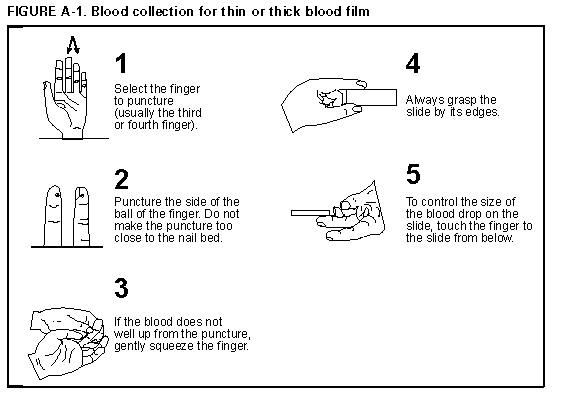 FIGURE A-1. Blood collection for thin or thick blood film

1
Select the finger to puncture (usually the third or fourth finger).

2
Puncture the side of the ball of the finger. Do not make the puncture too close to the nail bed.

3
If the blood does not well up from the puncture, gently squeeze the finger.

4
Always grasp the slide by its edges.

5
To control the size of the blood drop on the slide, touch the finger to the slide from below.