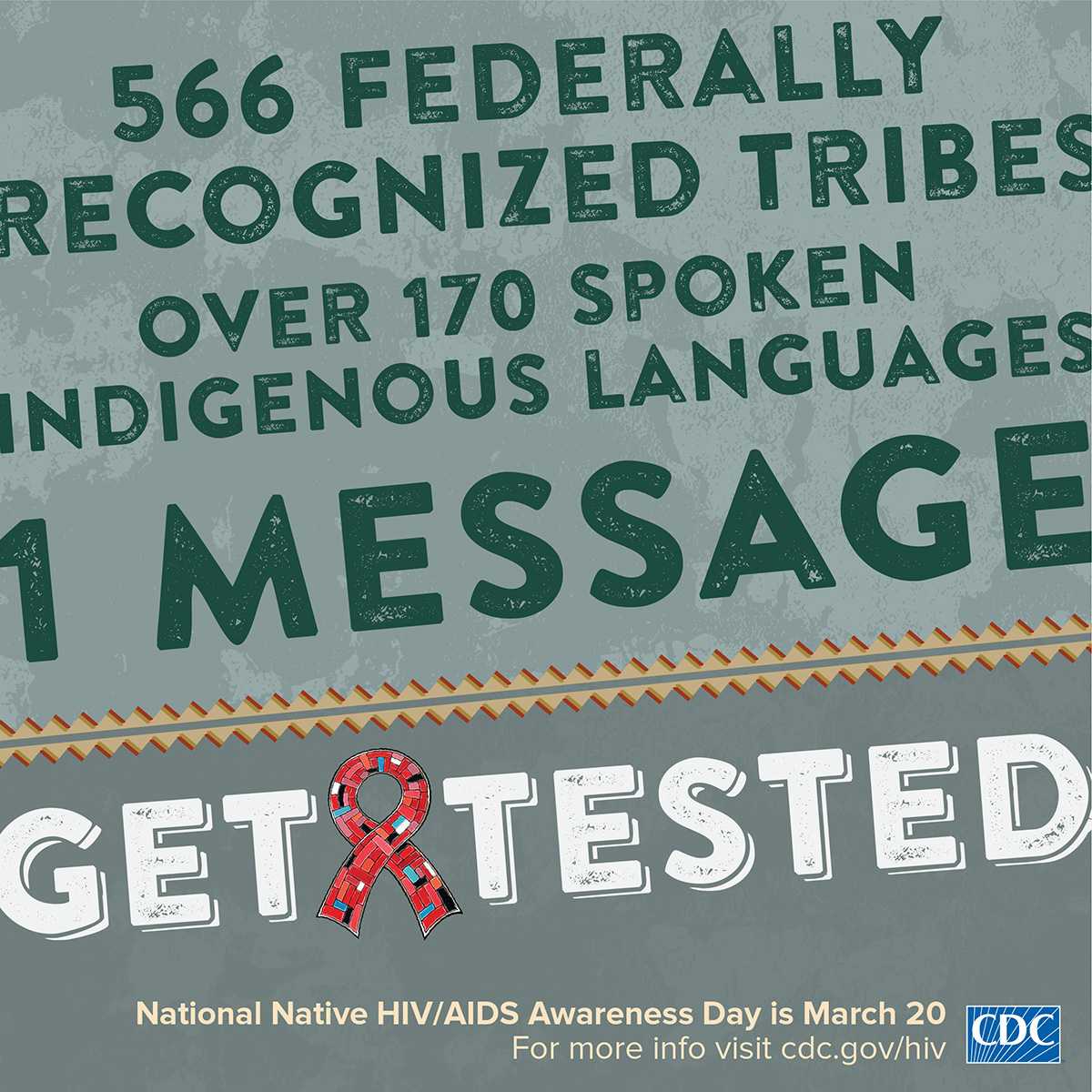 566 FEDERALLY RECOGNIZED TRIBES
OVER 170 SPOKEN INDIGENOUS LANGUAGES
1 MESSAGE

GET TESTED

National Native HIV/AIDS Awareness Day is March 20
For more info visit cdc.gov/hiv

CDC