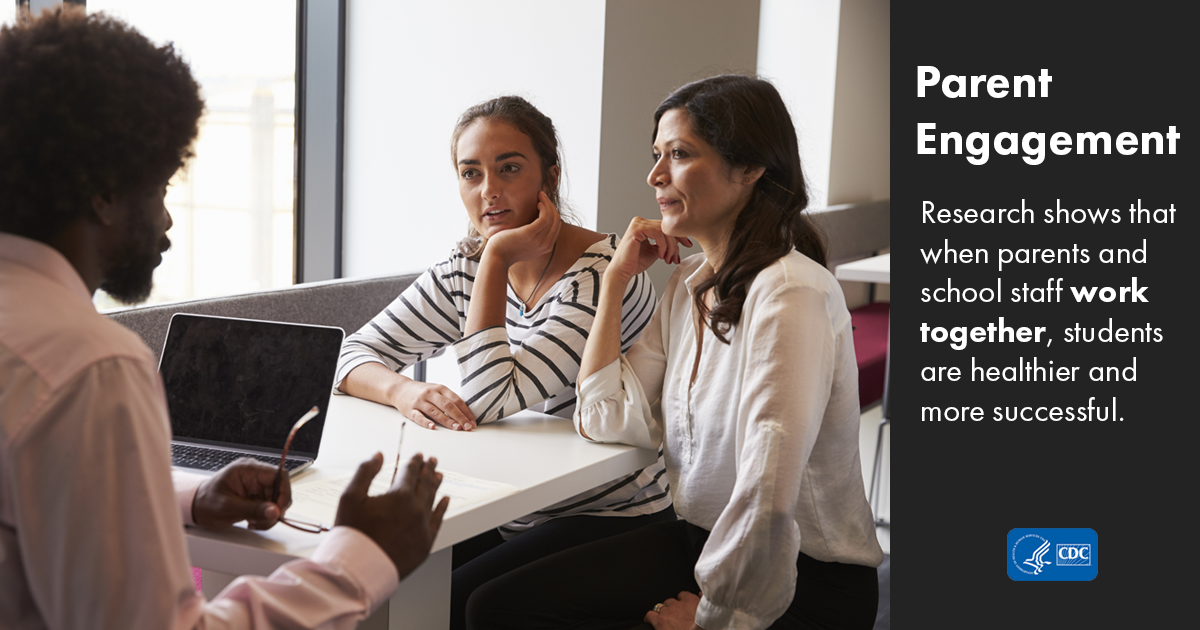 Parent Engagement

Research shows that when parents and school staff work together, students are healthier and more successful.

CDC