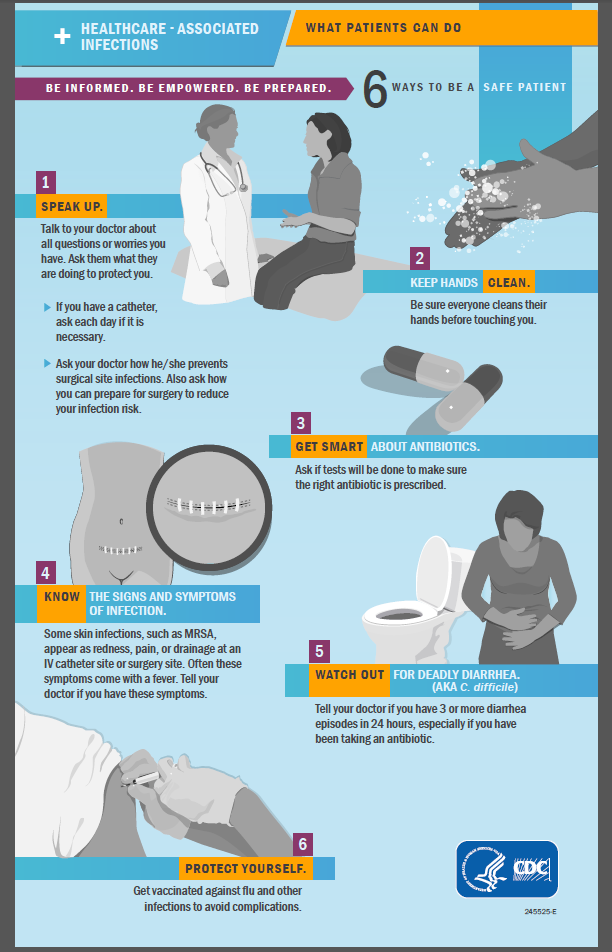 HEALTHCARE - ASSOCIATED INFECTIONS

WHAT PATIENTS CAN DO

BE INFORMED. BE EMPOWERED. BE PREPARED.

6 WAYS TO BE A SAFE PATIENT

1
SPEAK UP.
Talk to your doctor about all questions or worries you have. Ask them what they are doing to protect you.

If you have a catheter, ask each day if it is necessary.

Ask your doctor how he/she prevents surgical site infections. Also ask how you can prepare for surgery to reduce your infection risk.

2
KEEP HANDS CLEAN.
Be sure everyone cleans their hands before touching you.

3
GET SMART ABOUT ANTIBIOTICS.
Ask if tests will be done to make sure the right antibiotic is prescribed.

4
KNOW THE SIGNS AND SYMPTOMS OF INFECTION.
Some skin infections, such as MRSA, appear as redness, pain, or drainage at an IV catheter site or surgery site. Often these symptoms come with a fever. Tell your doctor if you have these symptoms.

5
WATCH OUT FOR DEADLY DIARRHEA. (AKA C. difficile)
Tell your doctor if you have 3 or more diarrhea episodes in 24 hours, especially if you have been taking an antibiotic.

6
PROTECT YOURSELF.
Get vaccinated against flu and other infections to avoid complications.

CDC

245525-E