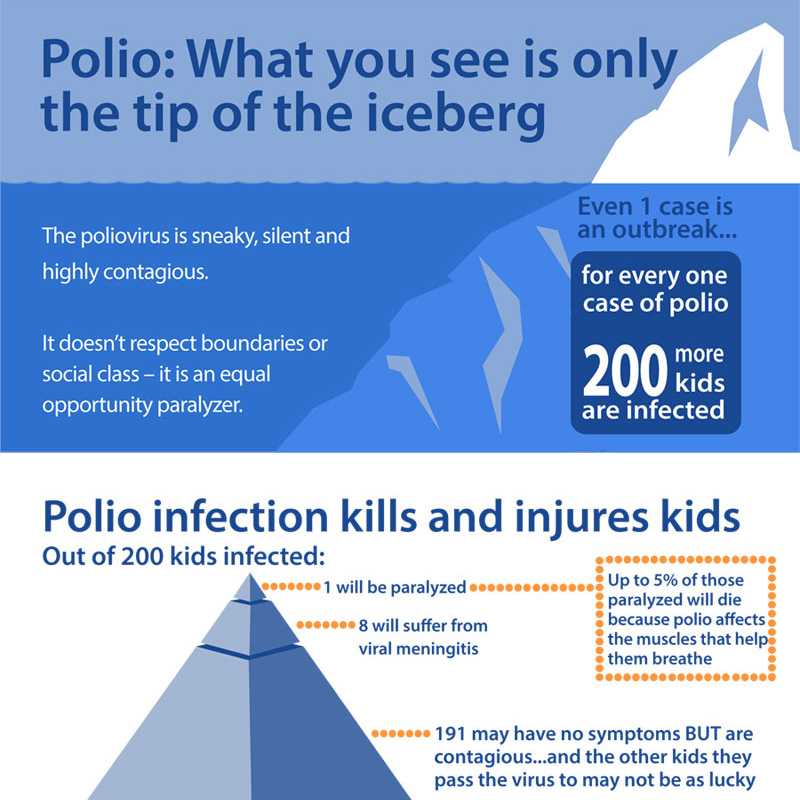 Polio: What you see is only the tip of the iceberg

The poliovirus is sneaky, silent and highly contagious.

It doesn't respect boundaries or social class – it is an equal opportunity paralyzer.

Even 1 case is an outbreak...

for every one case of polio

200 more kids are infected

Polio infection kills and injures kids

Out of 200 kids infected:

1 will be paralyzed

Up to 5% of those paralyzed will die because polio affects the muscles that help them breathe

8 will suffer from viral meningitis

191 may have no symptoms BUT are contagious...and the other kids they pass the virus to may not be as lucky