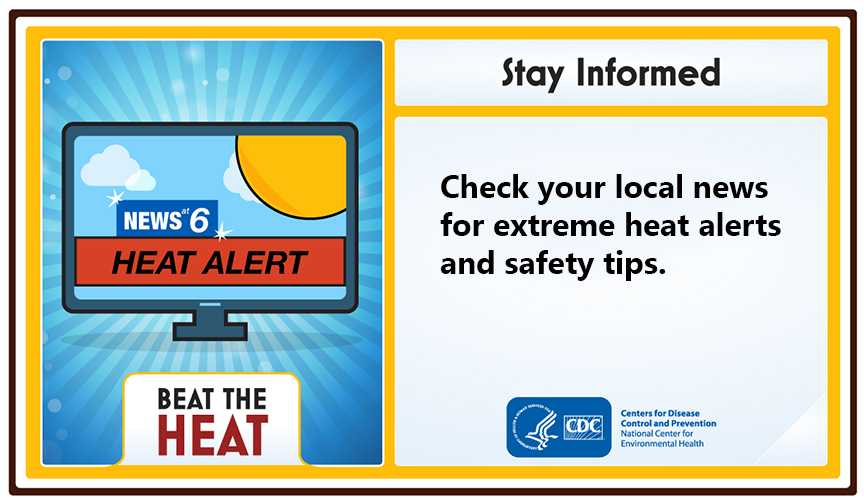 NEWS at 6

HEAT ALERT

BEAT THE HEAT

Stay Informed

Check your local news for extreme heat alerts and safety tips.

CDC

Centers for Disease Control and Prevention
National Center for Environmental Health